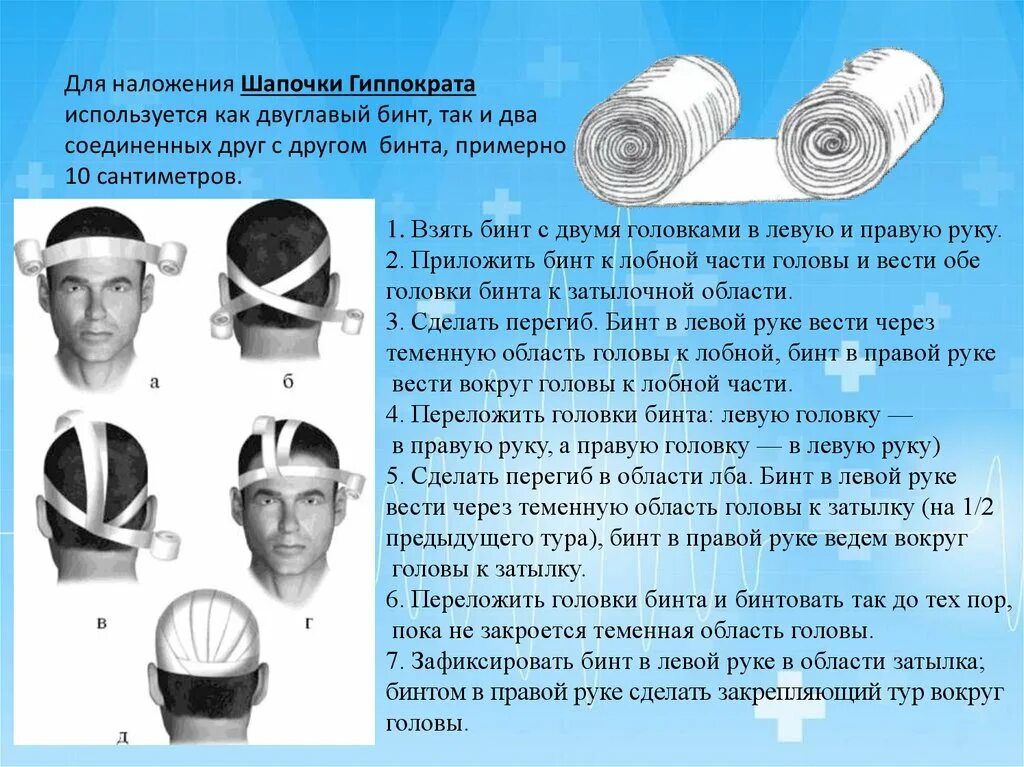 Для наложения Шапочки Гиппократа используется как двуглавый бинт, так и два соединенных друг с другом бинта, примерно 10 сантиметров.

а

б

в

г

д

1. Взять бинт с двумя головками в левую и правую руку.
2. Приложить бинт к лобной части головы и вести обе головки бинта к затылочной области.
3. Сделать перегиб. Бинт в левой руке вести через теменную область головы к лобной, бинт в правой руке вести вокруг головы к лобной части.
4. Переложить головки бинта: левую головку — в правую руку, а правую головку — в левую руку)
5. Сделать перегиб в области лба. Бинт в левой руке вести через теменную область головы к затылку (на 1/2 предыдущего тура), бинт в правой руке ведем вокруг головы к затылку.
6. Переложить головки бинта и бинтовать так до тех пор, пока не закроется теменная область головы.
7. Зафиксировать бинт в левой руке в области затылка; бинтом в правой руке сделать закрепляющий тур вокруг головы.