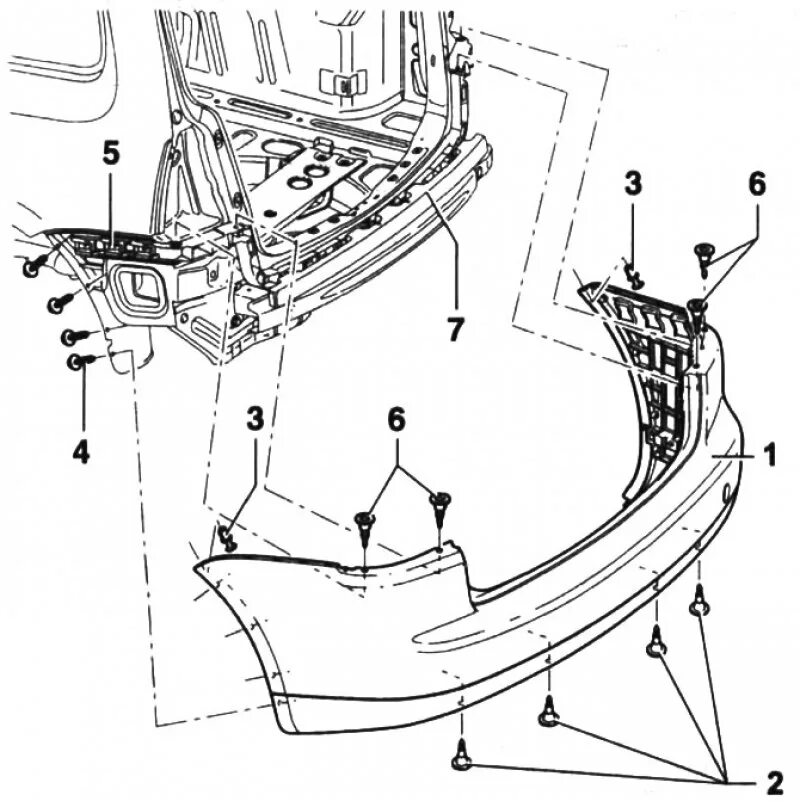 5
3
6
7
4
3
6
1
2