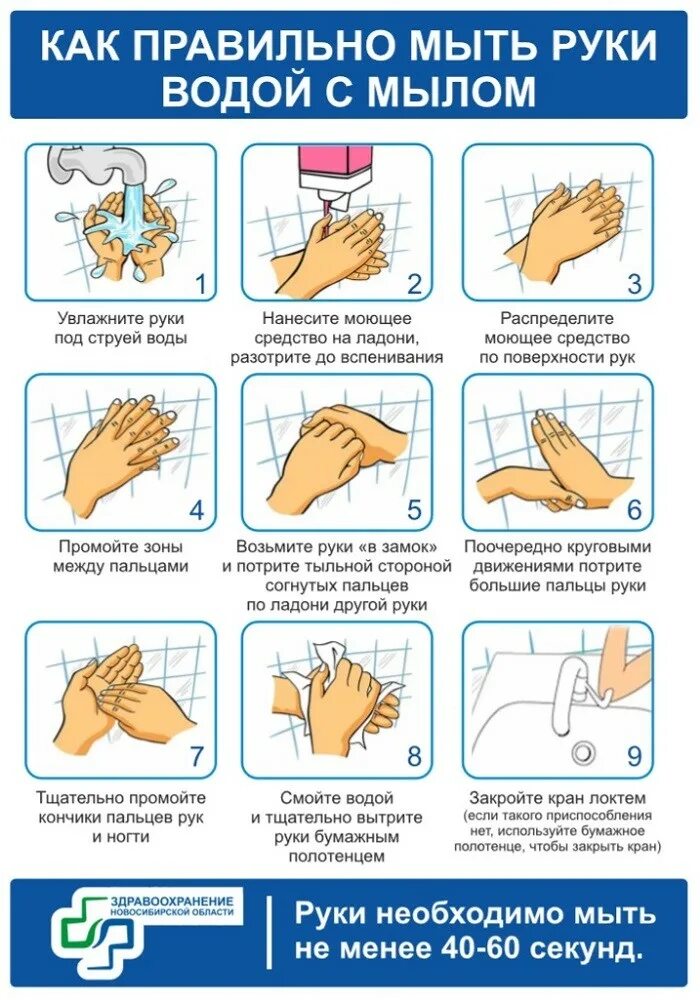 КАК ПРАВИЛЬНО МЫТЬ РУКИ ВОДОЙ С МЫЛОМ

1
Увлажните руки под струей воды

2
Нанесите моющее средство на ладони, разотрите до вспенивания

3
Распределите моющее средство по поверхности рук

4
Промойте зоны между пальцами

5
Возьмите руки «в замок» и потрите тыльной стороной согнутых пальцев по ладони другой руки

6
Поочередно круговыми движениями потрите большие пальцы руки

7
Тщательно промойте кончики пальцев рук и ногти

8
Смойте водой и тщательно вытрите руки бумажным полотенцем

9
Закройте кран локтем (если такого приспособления нет, используйте бумажное полотенце, чтобы закрыть кран)

ЗДРАВООХРАНЕНИЕ НОВОСИБИРСКОЙ ОБЛАСТИ

Руки необходимо мыть не менее 40-60 секунд.