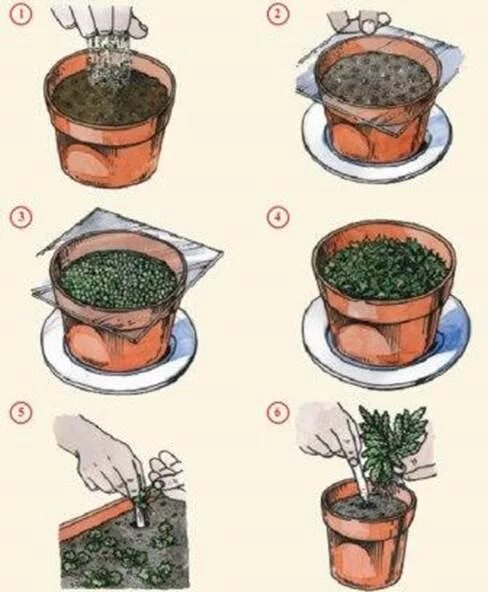 ①
②
③
④
⑤
⑥