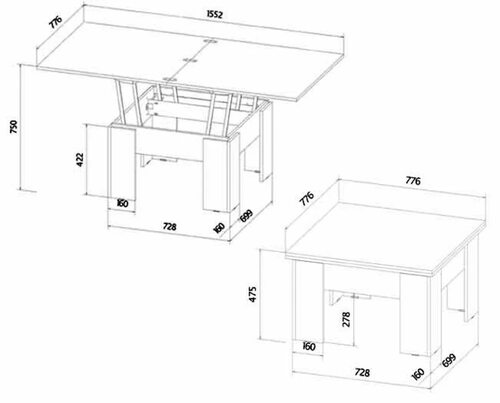 776
1552
750
422
160
728
160
699
776
776
475
278
160
728
160
699