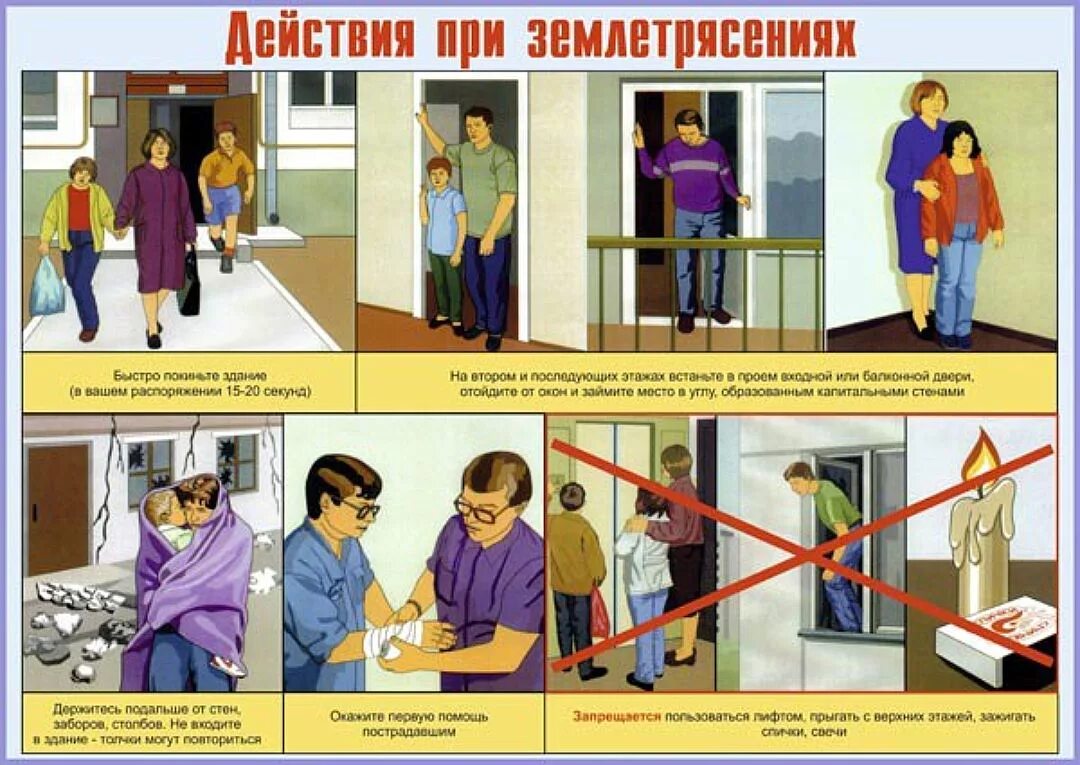 Действия при землетрясениях

Быстро покиньте здание (в вашем распоряжении 15-20 секунд)

На втором и последующих этажах встаньте в проем входной или балконной двери, отойдите от окон и займите место в углу, образованным капитальными стенами

Держитесь подальше от стен, заборов, столбов. Не входите в здание - толчки могут повториться

Окажите первую помощь пострадавшим

Запрещается пользоваться лифтом, прыгать с верхних этажей, зажигать спички, свечи