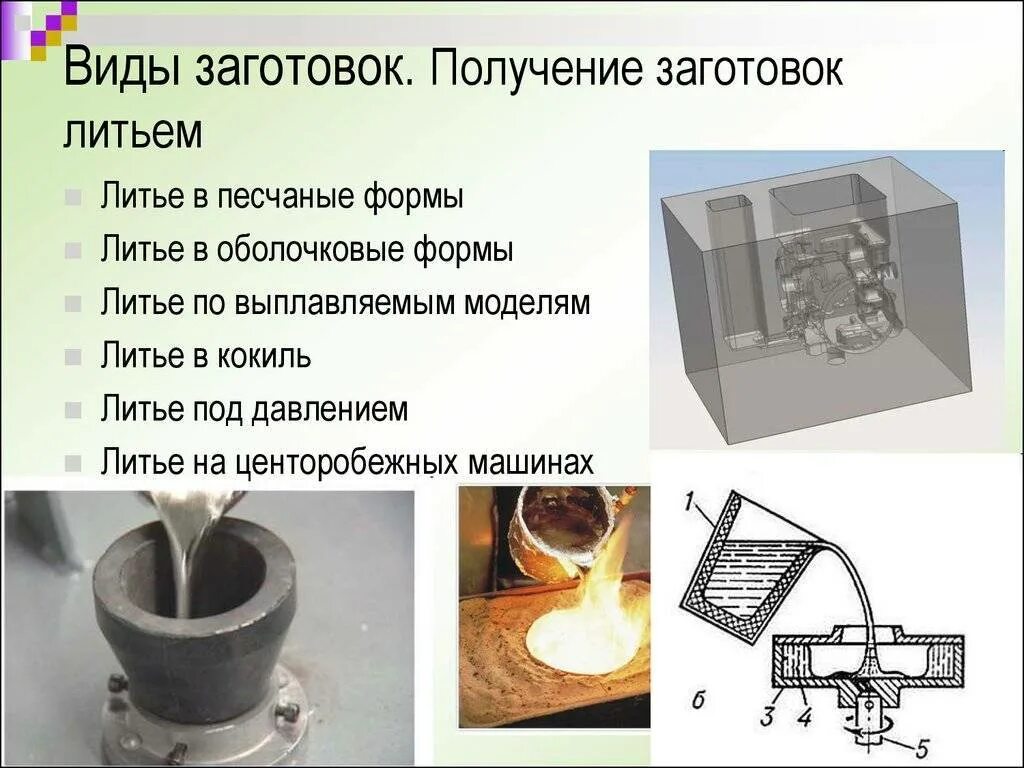 Виды заготовок. Получение заготовок литьем

Литье в песчаные формы
Литье в оболочковые формы
Литье по выплавляемым моделям
Литье в кокиль
Литье под давлением
Литье на центоробежных машинах

1
б
3
4
5