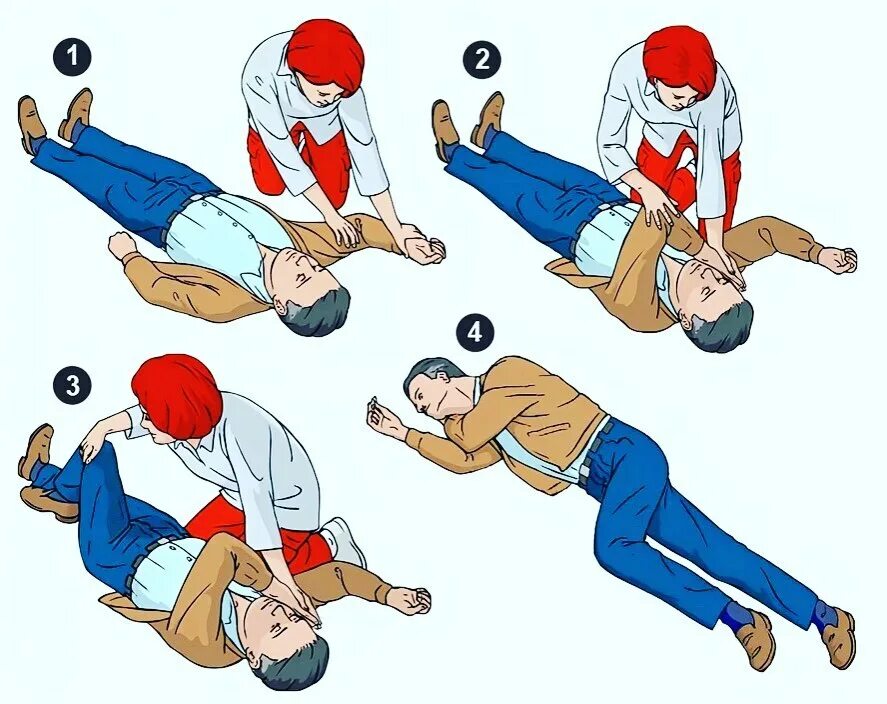 1

2

3

4