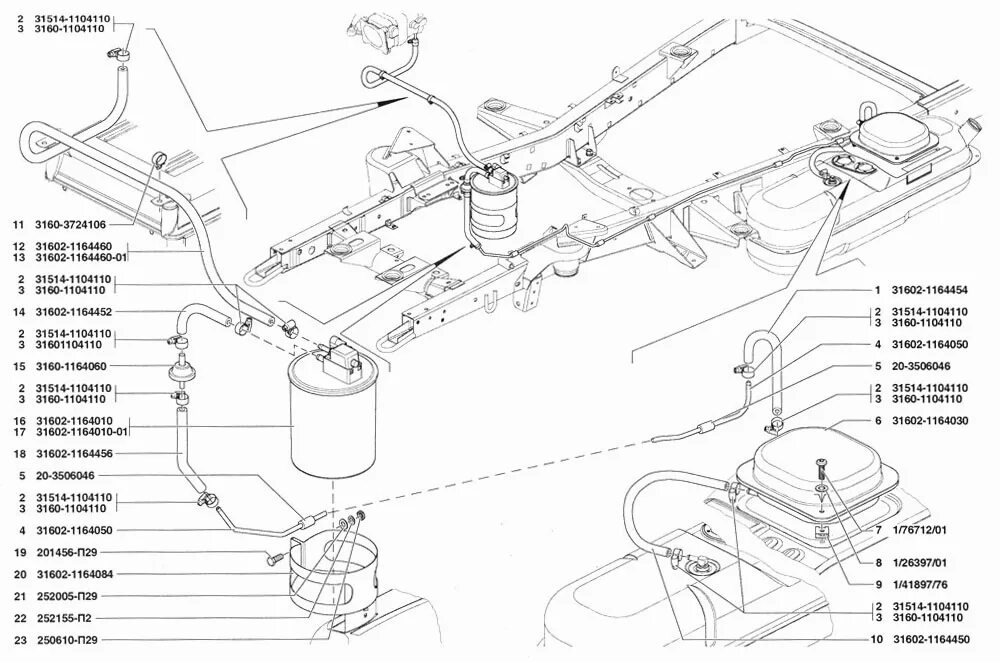 2 31514-1104110
3 3160-1104110

11 3160-3724106

12 31602-1164460
13 31602-1164460-01

2 31514-1104110
3 3160-1104110

14 31602-1164452

2 31514-1104110
3 31601104110

15 3160-1164060

2 31514-1104110
3 3160-1104110

16 31602-1164010
17 31602-1164010-01

18 31602-1164456

5 20-3506046

2 31514-1104110
3 3160-1104110

4 31602-1164050

19 201456-П29

20 31602-1164084

21 252005-П29

22 252155-П2

23 250610-П29

1 31602-1164454

2 31514-1104110
3 3160-1104110

4 31602-1164050

5 20-3506046

2 31514-1104110
3 3160-1104110

6 31602-1164030

7 1/76712/01

8 1/26397/01

9 1/41897/76

2 31514-1104110
3 3160-1104110

10 31602-1164450