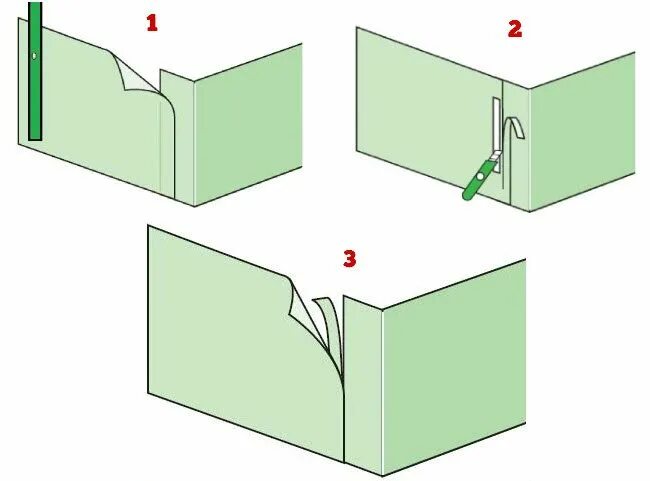 1

2

3