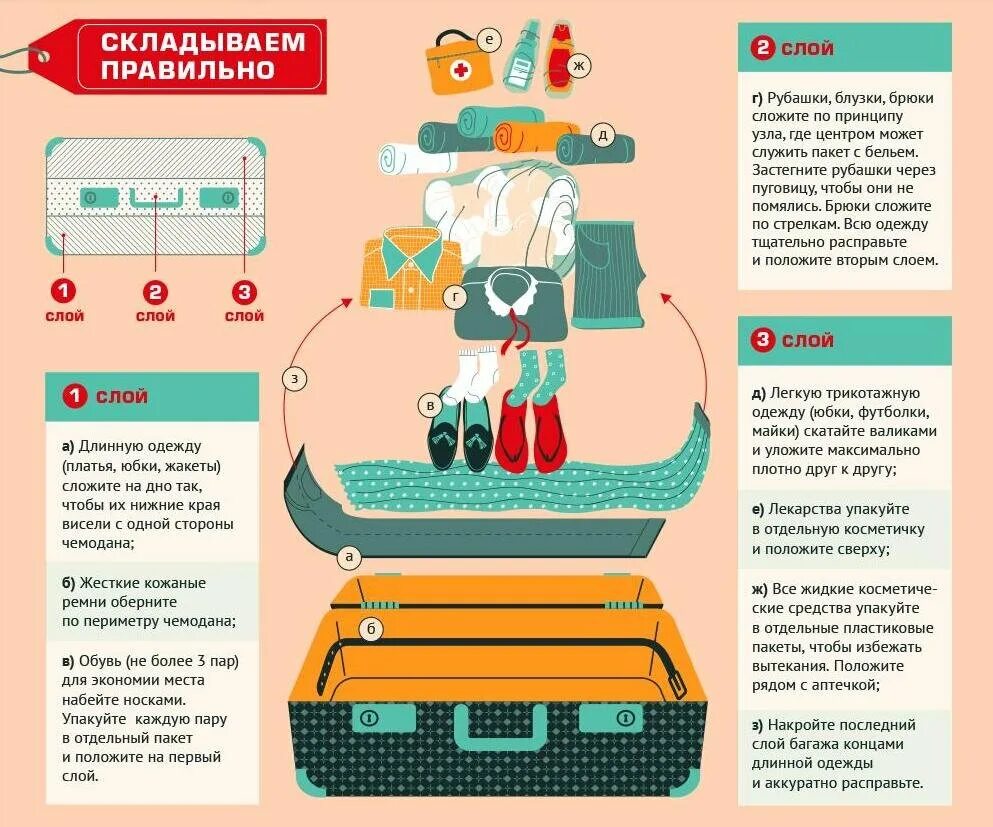 СКЛАДЫВАЕМ ПРАВИЛЬНО

1 слой
2 слой
3 слой

1 слой

а) Длинную одежду (платья, юбки, жакеты) сложите на дно так, чтобы их нижние края висели с одной стороны чемодана;

б) Жесткие кожаные ремни оберните по периметру чемодана;

в) Обувь (не более 3 пар) для экономии места набейте носками. Упакуйте каждую пару в отдельный пакет и положите на первый слой.

е
ж
д
г
з
в
а
б

2 слой

г) Рубашки, блузки, брюки сложите по принципу узла, где центром может служить пакет с бельем. Застегните рубашки через пуговицу, чтобы они не помялись. Брюки сложите по стрелкам. Всю одежду тщательно расправьте и положите вторым слоем.

3 слой

д) Легкую трикотажную одежду (юбки, футболки, майки) скатайте валиками и уложите максимально плотно друг к другу;

е) Лекарства упакуйте в отдельную косметичку и положите сверху;

ж) Все жидкие косметические средства упакуйте в отдельные пластиковые пакеты, чтобы избежать вытекания. Положите рядом с аптечкой;

з) Накройте последний слой багажа концами длинной одежды и аккуратно расправьте.