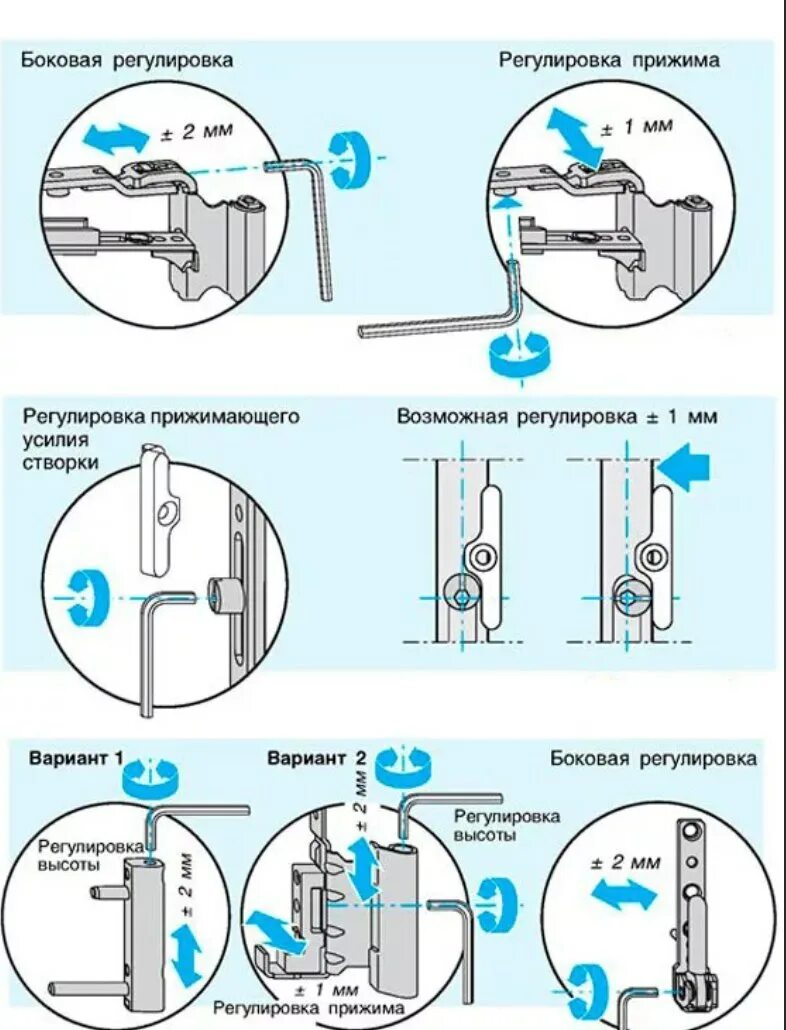 Боковая регулировка

± 2 мм

Регулировка прижима

± 1 мм

Регулировка прижимающего усилия створки

Возможная регулировка ± 1 мм

Вариант 1

Регулировка высоты

± 2 мм

Вариант 2

± 2 мм

Регулировка высоты

± 1 мм

Регулировка прижима

Боковая регулировка

± 2 мм