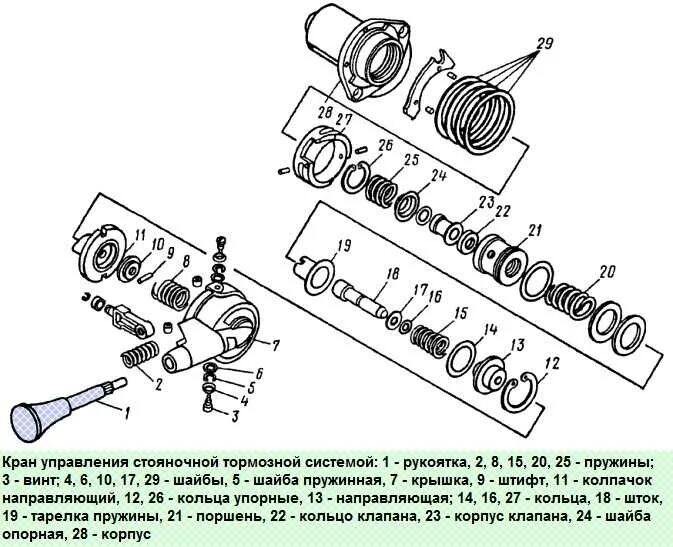 29
28
27
26
25
24
23
22
21
20
19
18
17
16
15
14
13
12
11
10
9
8
7
6
5
4
3
2
1

Кран управления стояночной тормозной системой: 1 - рукоятка, 2, 8, 15, 20, 25 - пружины; 3 - винт; 4, 6, 10, 17, 29 - шайбы, 5 - шайба пружинная, 7 - крышка, 9 - штифт, 11 - колпачок направляющий, 12, 26 - кольца упорные, 13 - направляющая; 14, 16, 27 - кольца, 18 - шток, 19 - тарелка пружины, 21 - поршень, 22 - кольцо клапана, 23 - корпус клапана, 24 - шайба опорная, 28 - корпус