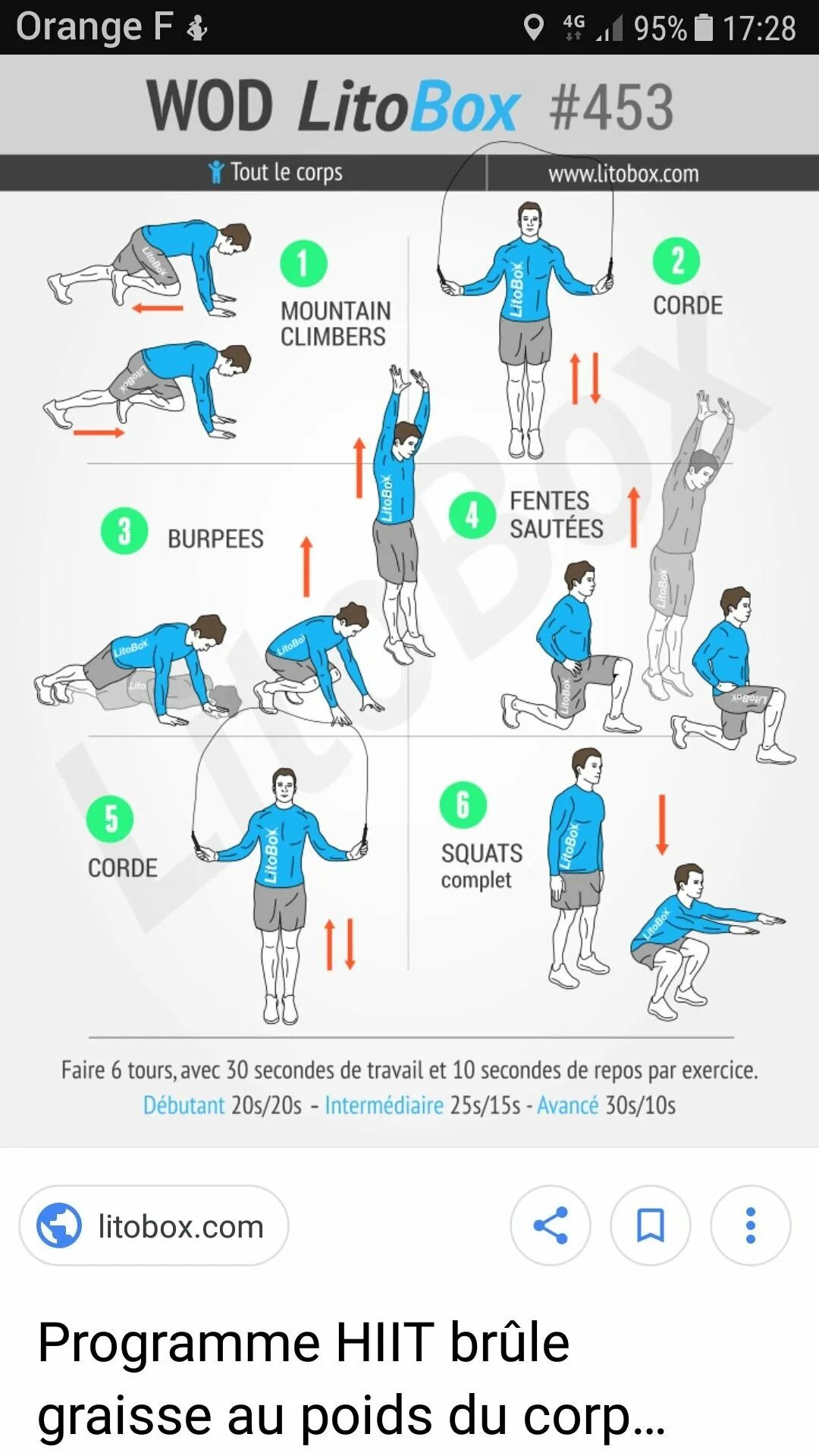 Orange F 4G 95% 17:28

WOD LitoBox #453

Tout le corps www.litobox.com

1 MOUNTAIN CLIMBERS

2 CORDE

3 BURPEES

4 FENTES SAUTÉES

5 CORDE

6 SQUATS complet

LitoBox

Faire 6 tours, avec 30 secondes de travail et 10 secondes de repos par exercice.
Débutant 20s/20s - Intermédiaire 25s/15s - Avancé 30s/10s

litobox.com

Programme HIIT brûle graisse au poids du corp…