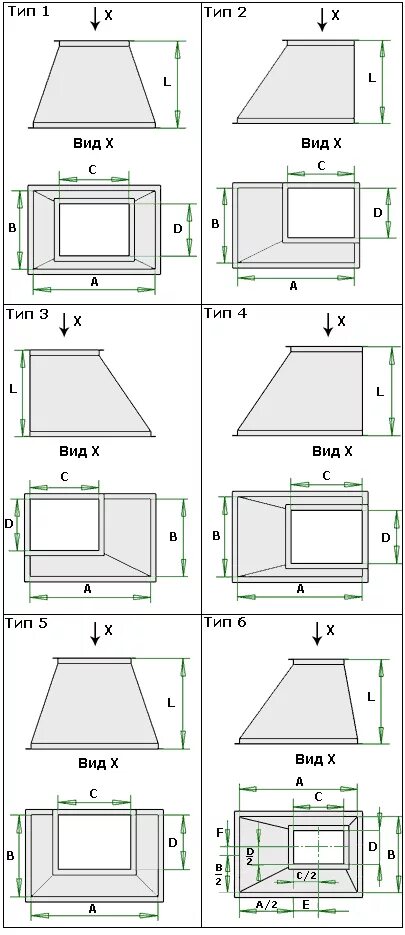 Тип 1
X
L
Вид X
C
B
D
A

Тип 2
X
L
Вид X
C
B
D
A

Тип 3
X
L
Вид X
C
D
B
A

Тип 4
X
L
Вид X
C
B
D
A

Тип 5
X
L
Вид X
C
B
D
A

Тип 6
X
L
Вид X
A
C
F
$\frac{D}{2}$
D
B
$\frac{B}{2}$
C/2
A/2
E