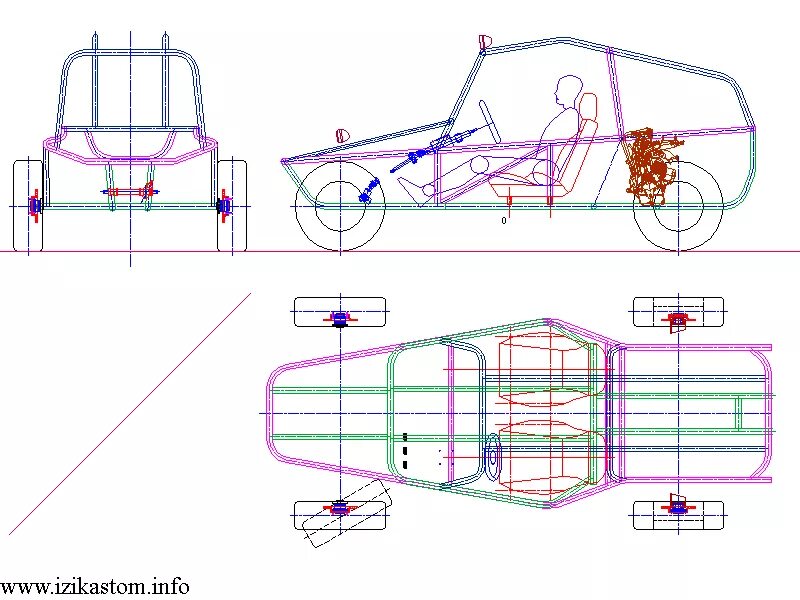 0

www.izikastom.info