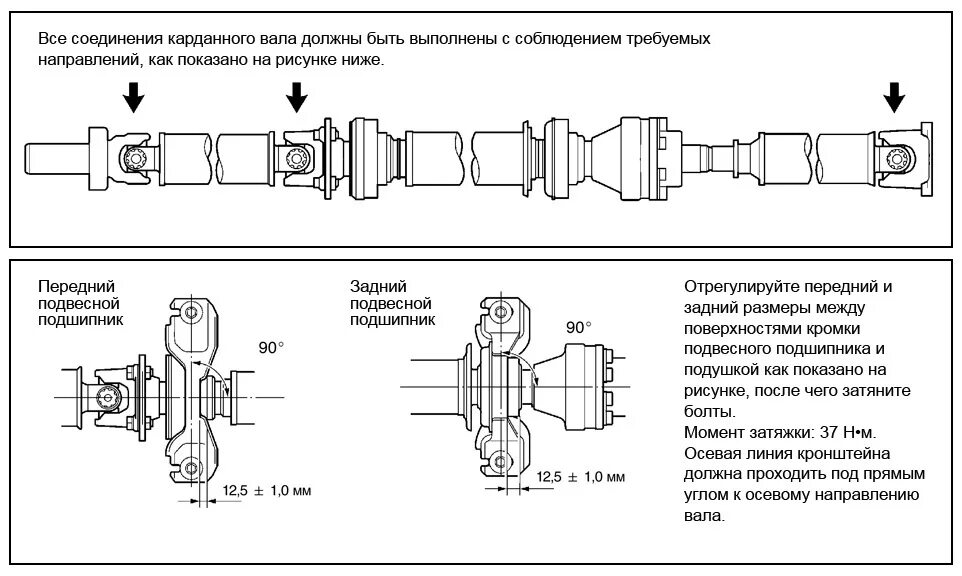 Все соединения карданного вала должны быть выполнены с соблюдением требуемых направлений, как показано на рисунке ниже.

Передний подвесной подшипник

90°

12,5 ± 1,0 мм

Задний подвесной подшипник

90°

12,5 ± 1,0 мм

Отрегулируйте передний и задний размеры между поверхностями кромки подвесного подшипника и подушкой как показано на рисунке, после чего затяните болты.
Момент затяжки: 37 Н•м.
Осевая линия кронштейна должна проходить под прямым углом к осевому направлению вала.