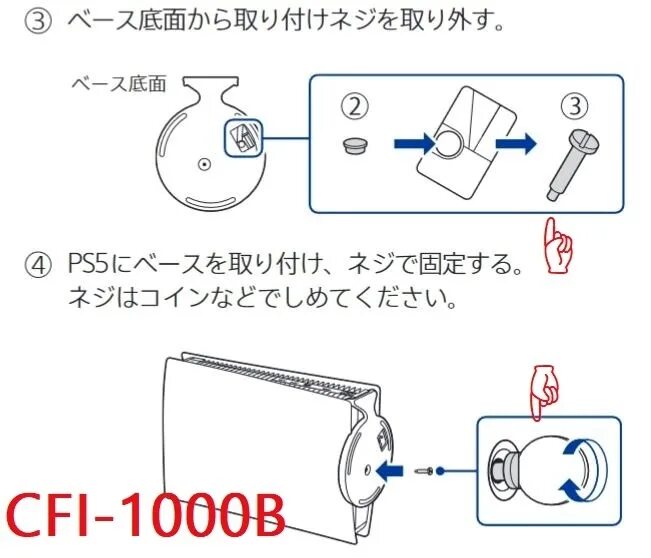 ③ ベース底面から取り付けネジを取り外す。

ベース底面

②

③

④ PS5にベースを取り付け、ネジで固定する。
ネジはコインなどでしめてください。

CFI-1000B