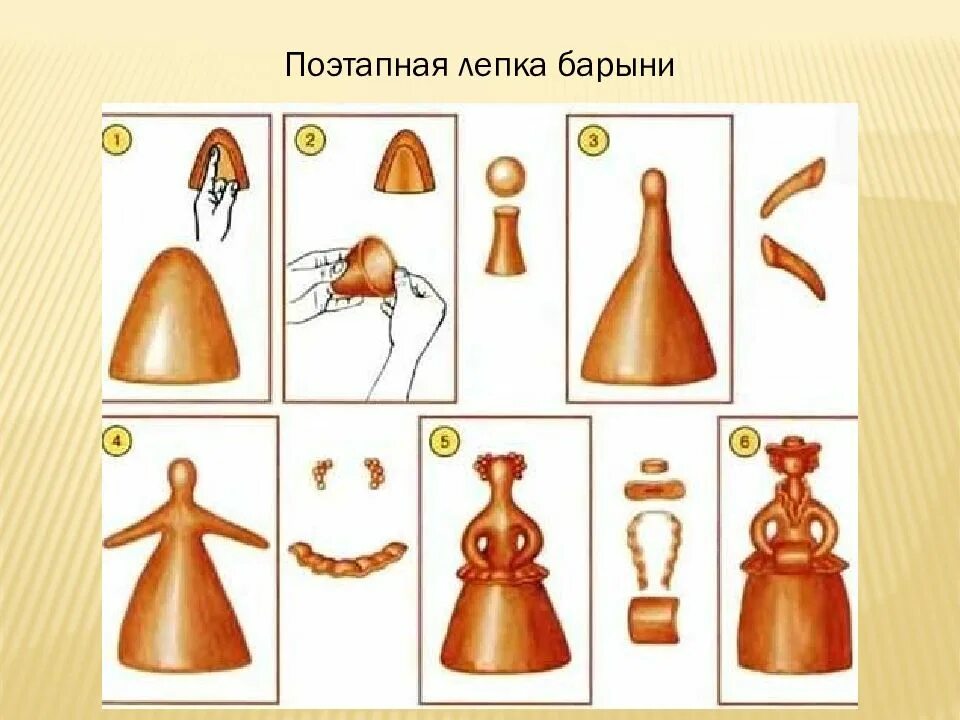 Поэтапная лепка барыни

1

2

3

4

5

6