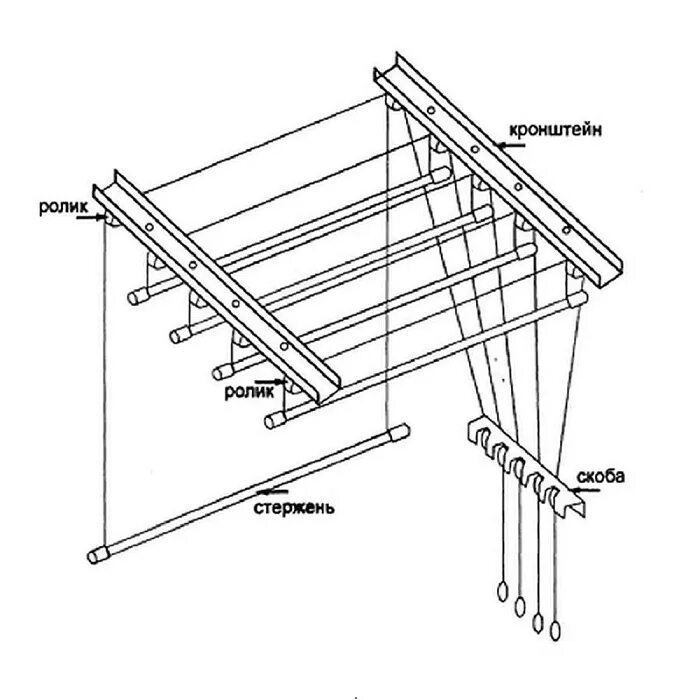 кронштейн

ролик

ролик

скоба

стержень