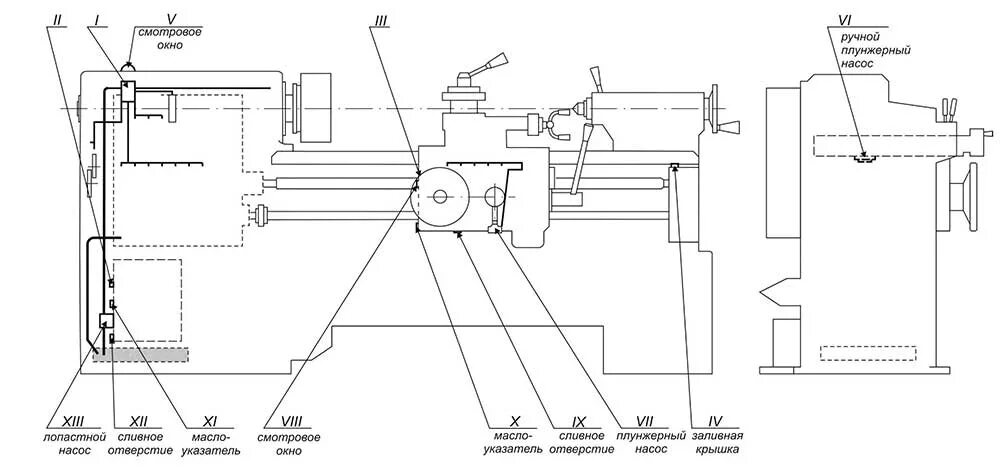 II
I
V
смотровое окно
III
VI
ручной плунжерный насос
XIII
лопастной насос
XII
сливное отверстие
XI
масло-указатель
VIII
смотровое окно
X
масло-указатель
IX
сливное отверстие
VII
плунжерный насос
IV
заливная крышка