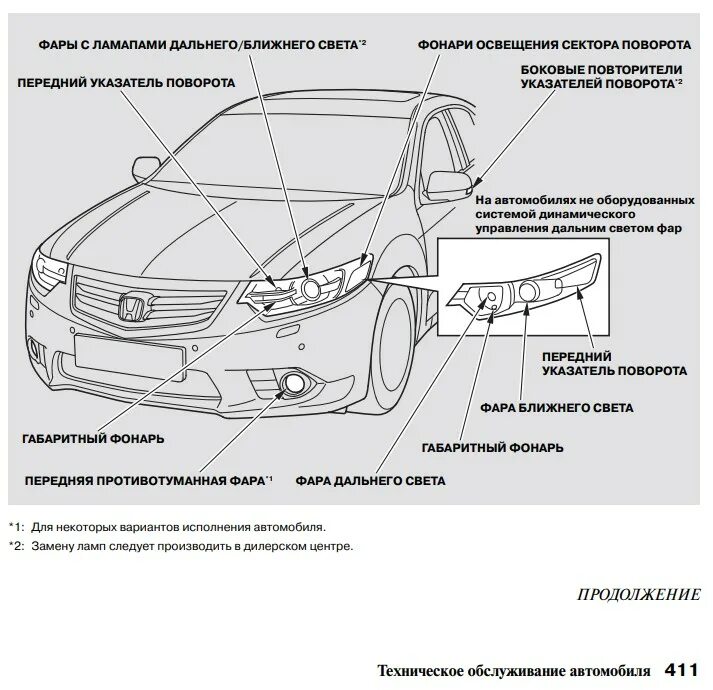 ФАРЫ С ЛАМАПАМИ ДАЛЬНЕГО/БЛИЖНЕГО СВЕТА*2

ФОНАРИ ОСВЕЩЕНИЯ СЕКТОРА ПОВОРОТА

ПЕРЕДНИЙ УКАЗАТЕЛЬ ПОВОРОТА

БОКОВЫЕ ПОВТОРИТЕЛИ УКАЗАТЕЛЕЙ ПОВОРОТА*2

На автомобилях не оборудованных системой динамического управления дальним светом фар

ПЕРЕДНИЙ УКАЗАТЕЛЬ ПОВОРОТА

ФАРА БЛИЖНЕГО СВЕТА

ГАБАРИТНЫЙ ФОНАРЬ

ГАБАРИТНЫЙ ФОНАРЬ

ПЕРЕДНЯЯ ПРОТИВОТУМАННАЯ ФАРА*1

ФАРА ДАЛЬНЕГО СВЕТА

*1: Для некоторых вариантов исполнения автомобиля.

*2: Замену ламп следует производить в дилерском центре.

ПРОДОЛЖЕНИЕ

Техническое обслуживание автомобиля 411