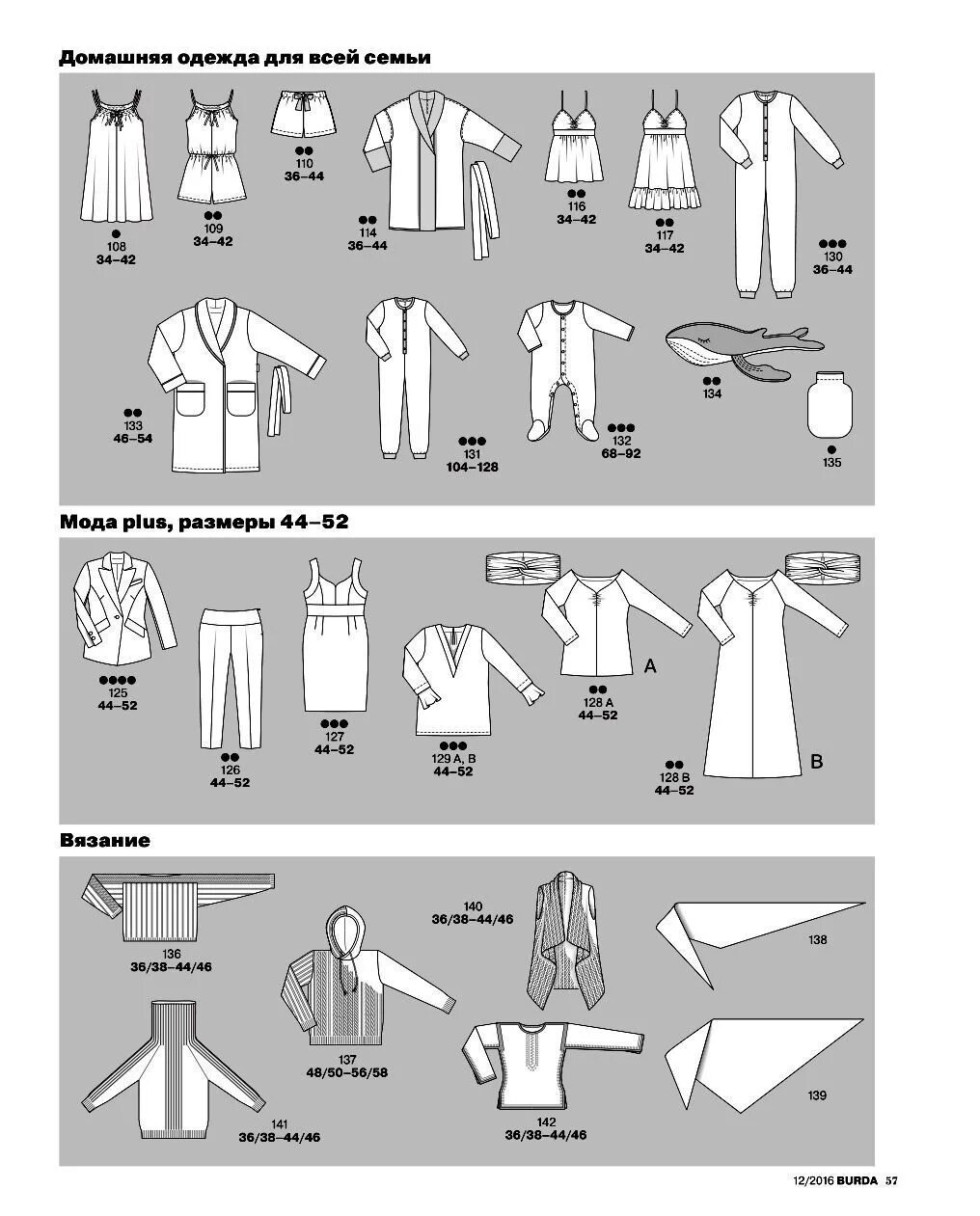 Домашняя одежда для всей семьи

●
108
34–42

●●
109
34–42

●●
110
36–44

●●
114
36–44

●●
116
34–42

●●
117
34–42

●●●
130
36–44

●●
133
46–54

●●●
131
104–128

●●●
132
68–92

●●
134

●
135

Мода plus, размеры 44–52

●●●●
125
44–52

●●
126
44–52

●●●
127
44–52

●●●
129 A, B
44–52

A

●●
128 A
44–52

●●
128 B
44–52

B

Вязание

136
36/38–44/46

137
48/50–56/58

140
36/38–44/46

138

141
36/38–44/46

142
36/38–44/46

139

12/2016 BURDA 57