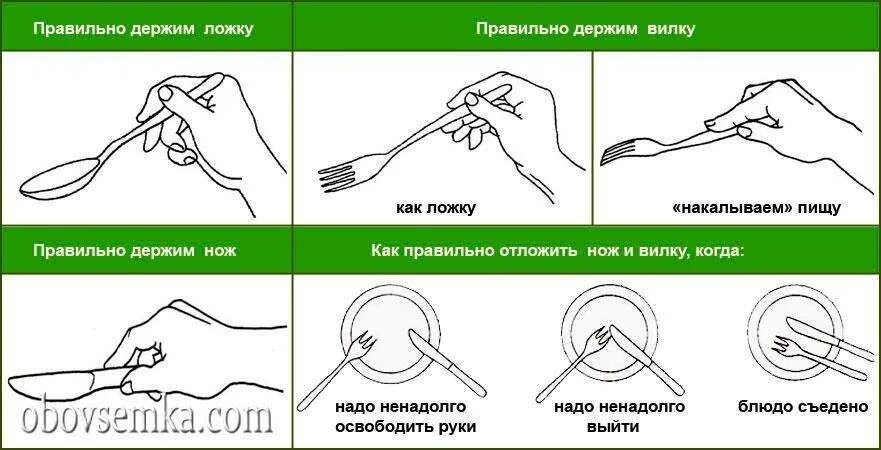 Правильно держим ложку

Правильно держим вилку

как ложку

«накалываем» пищу

Правильно держим нож

Как правильно отложить нож и вилку, когда:

надо ненадолго освободить руки

надо ненадолго выйти

блюдо съедено

obovsemka.com