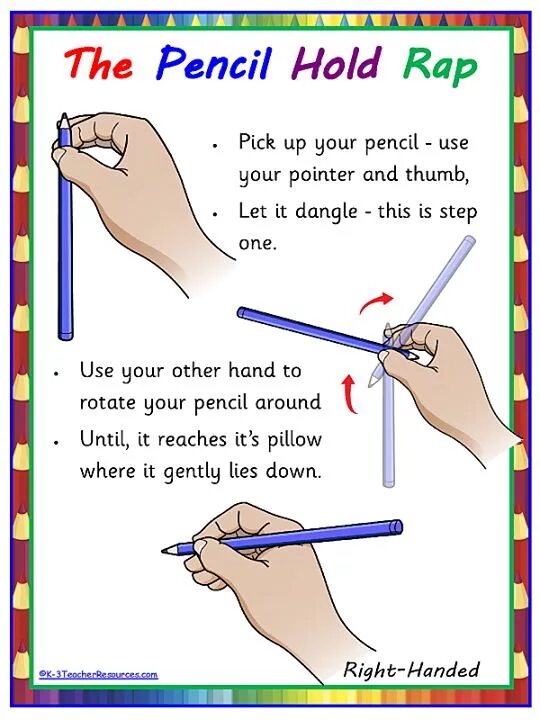 The Pencil Hold Rap

• Pick up your pencil - use your pointer and thumb,

• Let it dangle - this is step one.

• Use your other hand to rotate your pencil around

• Until, it reaches it's pillow where it gently lies down.

©K-3TeacherResources.com

Right-Handed