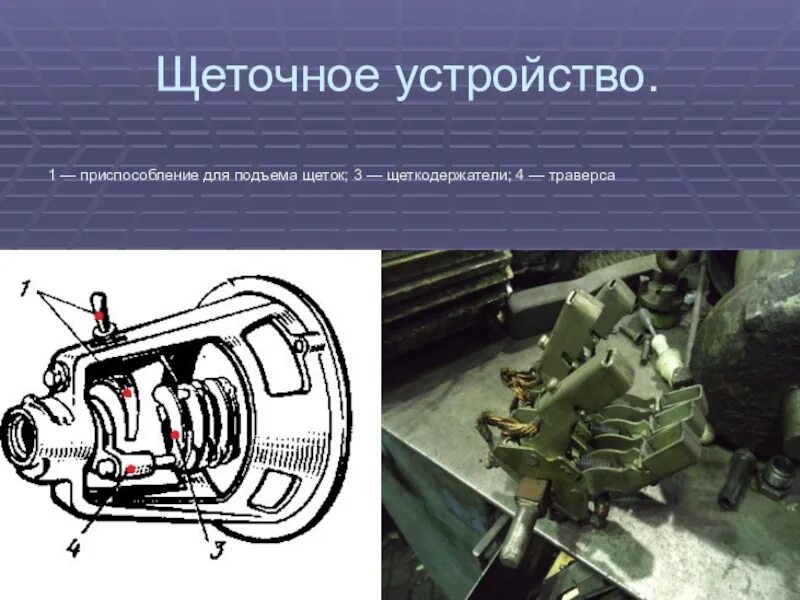 Щеточное устройство.

1 — приспособление для подъема щеток; 3 — щеткодержатели; 4 — траверса

1

4

3