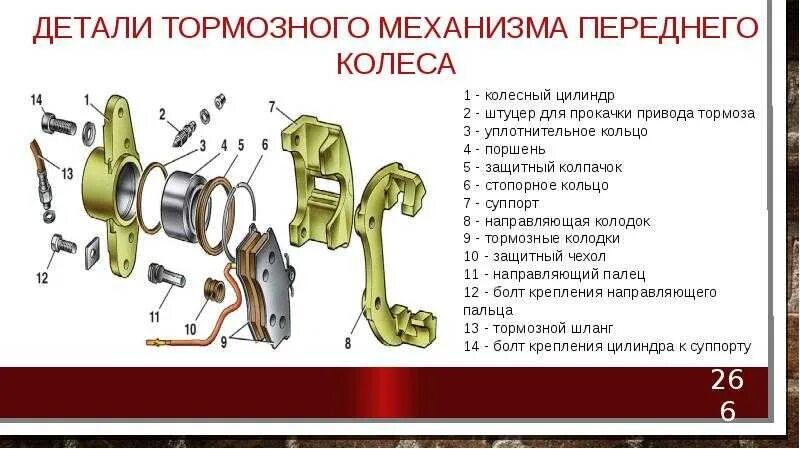 ДЕТАЛИ ТОРМОЗНОГО МЕХАНИЗМА ПЕРЕДНЕГО КОЛЕСА

14
1
2
3
4
5
6
7
13
12
11
10
9
8

1 - колесный цилиндр
2 - штуцер для прокачки привода тормоза
3 - уплотнительное кольцо
4 - поршень
5 - защитный колпачок
6 - стопорное кольцо
7 - суппорт
8 - направляющая колодок
9 - тормозные колодки
10 - защитный чехол
11 - направляющий палец
12 - болт крепления направляющего пальца
13 - тормозной шланг
14 - болт крепления цилиндра к суппорту

26
6