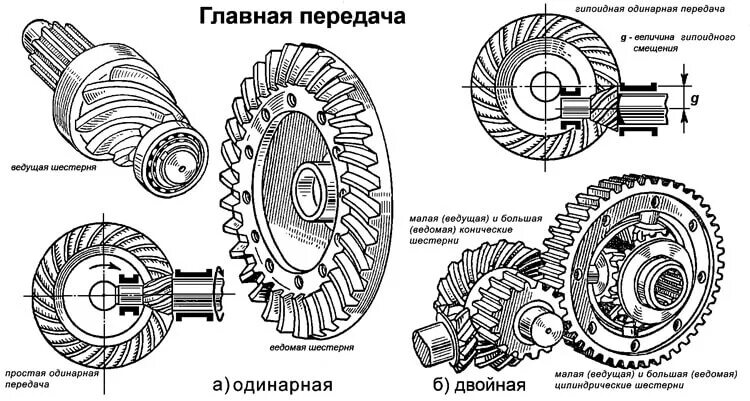 Главная передача

гипоидная одинарная передача

g - величина гипоидного смещения

g

ведущая шестерня

малая (ведущая) и большая (ведомая) конические шестерни

ведомая шестерня

простая одинарная передача

а) одинарная

б) двойная

малая (ведущая) и большая (ведомая) цилиндрические шестерни