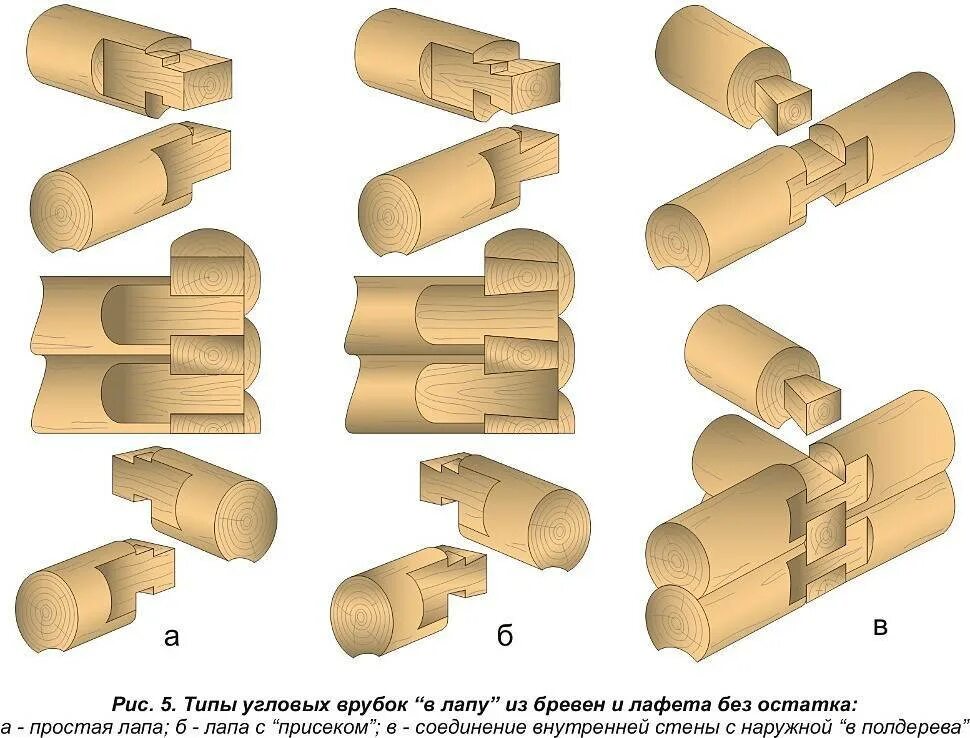 а

б

в

Рис. 5. Типы угловых врубок “в лапу” из бревен и лафета без остатка:
а - простая лапа; б - лапа с “присеком”; в - соединение внутренней стены с наружной “в полдерева”