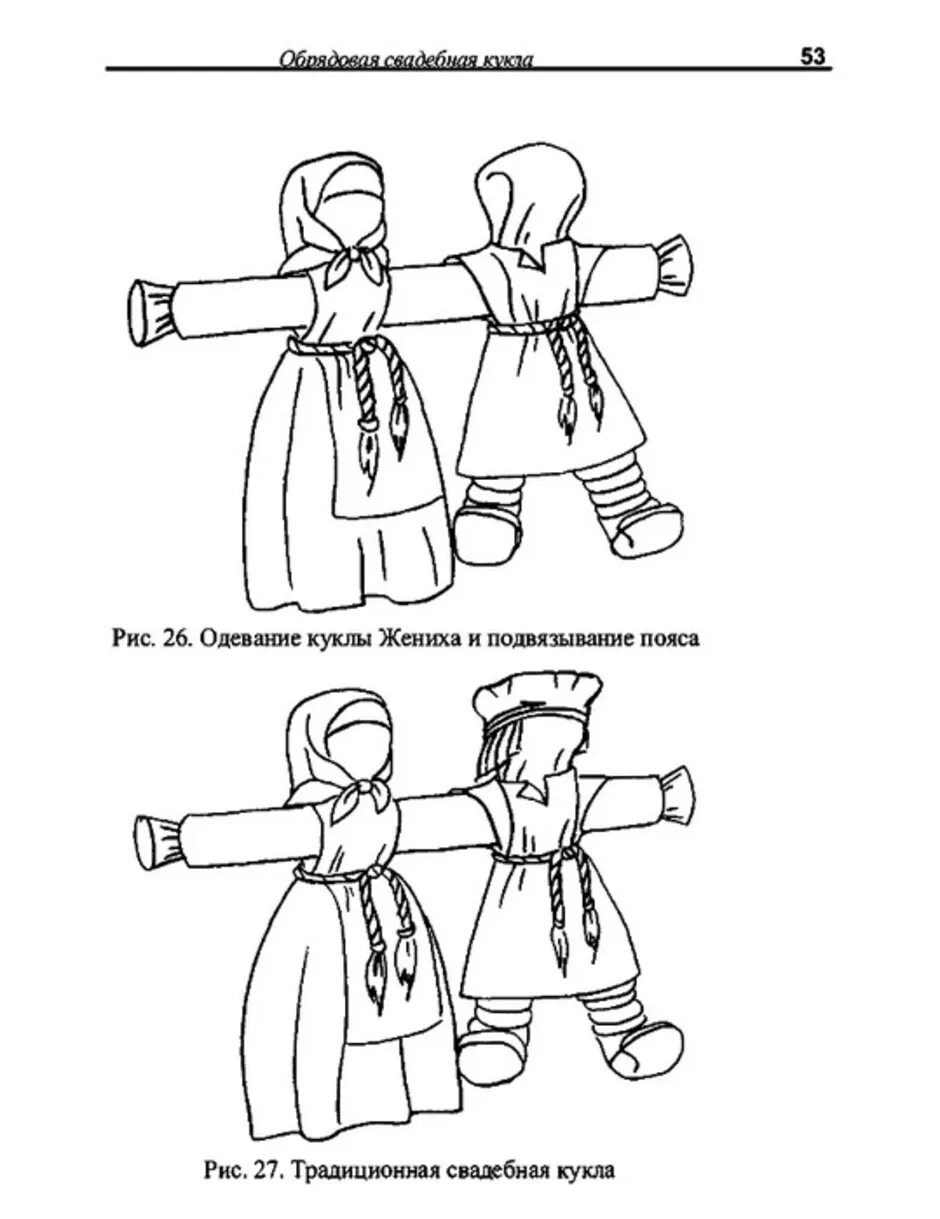 Обрядовая свадебная кукла

53

Рис. 26. Одевание куклы Жениха и подвязывание пояса

Рис. 27. Традиционная свадебная кукла