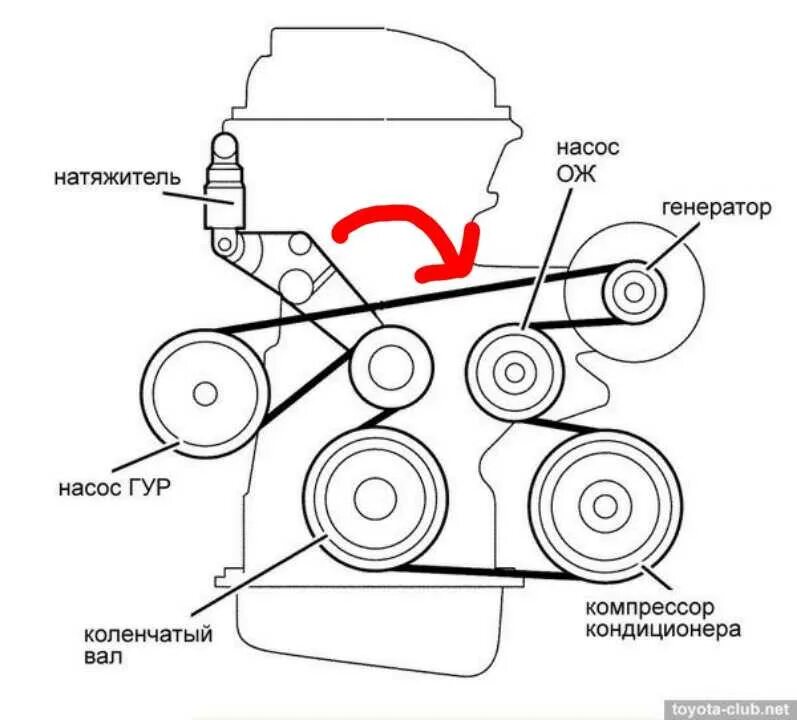 натяжитель

насос
ОЖ

генератор

насос ГУР

коленчатый
вал

компрессор
кондиционера

toyota-club.net