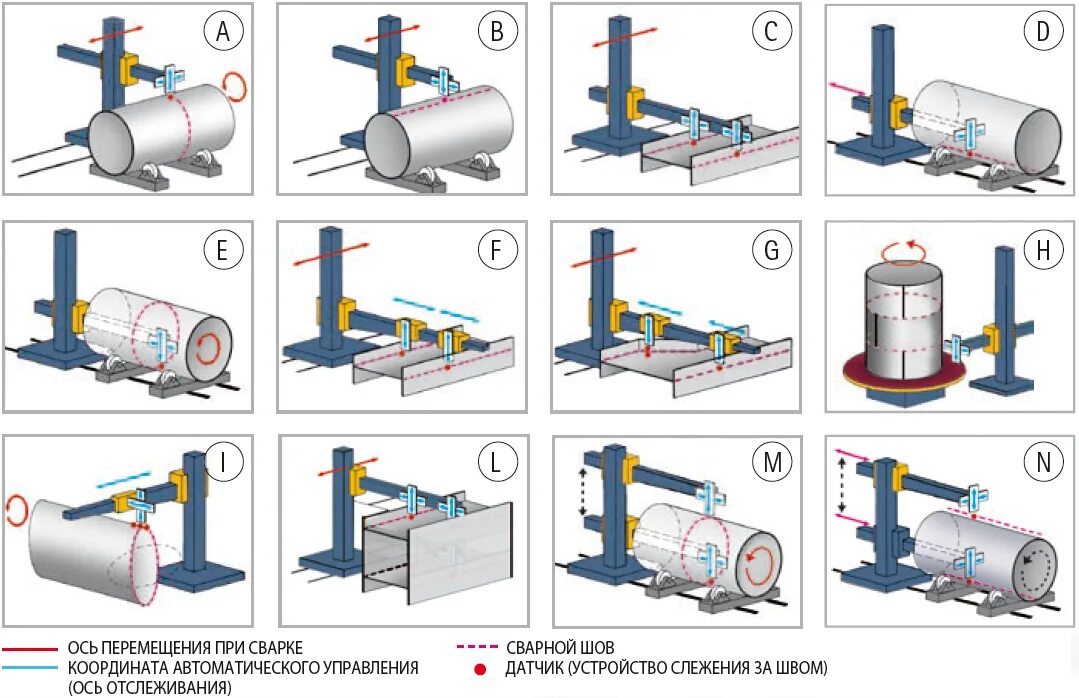 A

B

C

D

E

F

G

H

I

L

M

N

ОСЬ ПЕРЕМЕЩЕНИЯ ПРИ СВАРКЕ

КООРДИНАТА АВТОМАТИЧЕСКОГО УПРАВЛЕНИЯ (ОСЬ ОТСЛЕЖИВАНИЯ)

СВАРНОЙ ШОВ

ДАТЧИК (УСТРОЙСТВО СЛЕЖЕНИЯ ЗА ШВОМ)