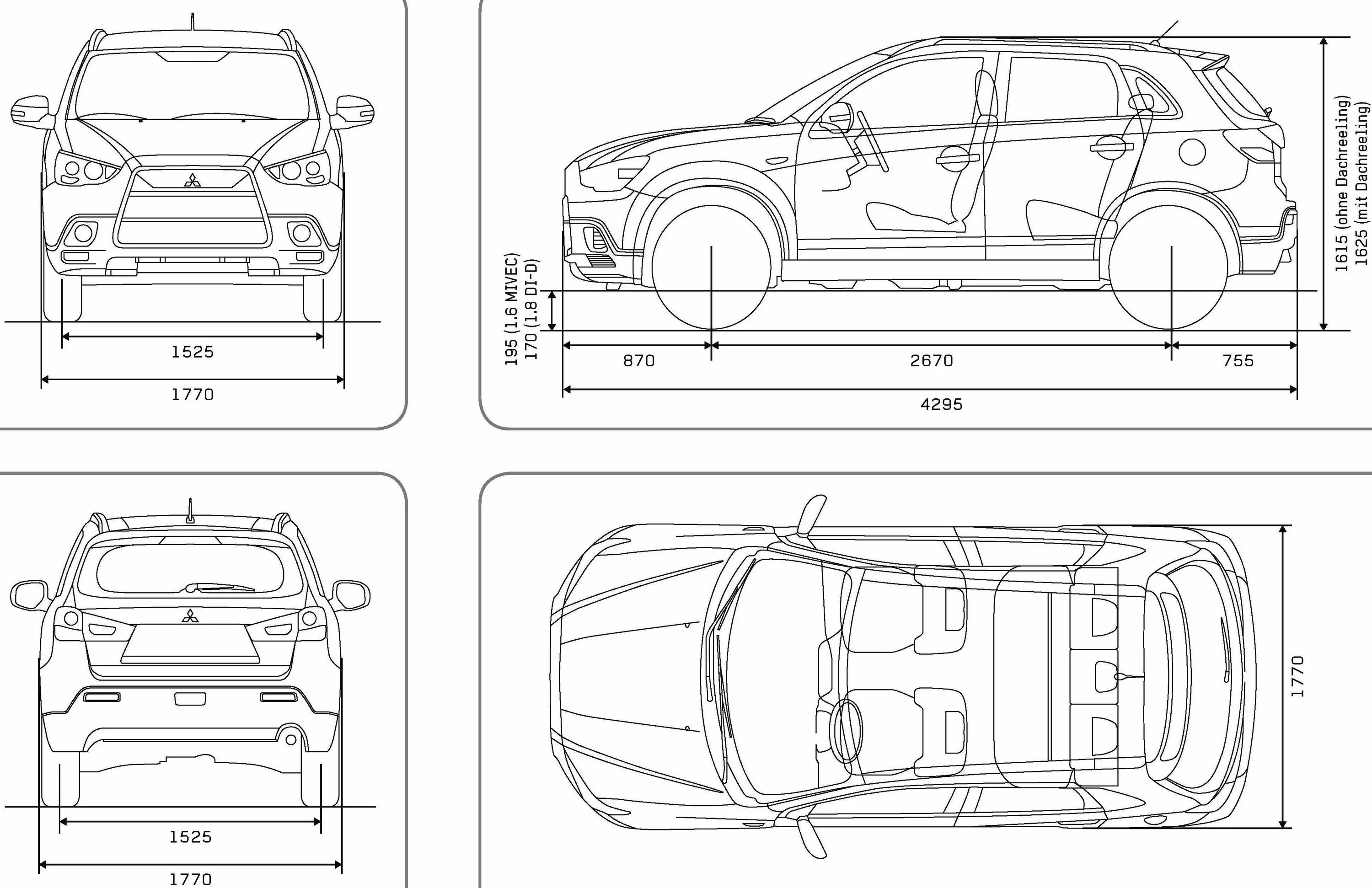 1525

1770

195 (1.6 MIVEC)
170 (1.8 DI-D)

870

2670

755

4295

1615 (ohne Dachreeling)
1625 (mit Dachreeling)

1525

1770

1770