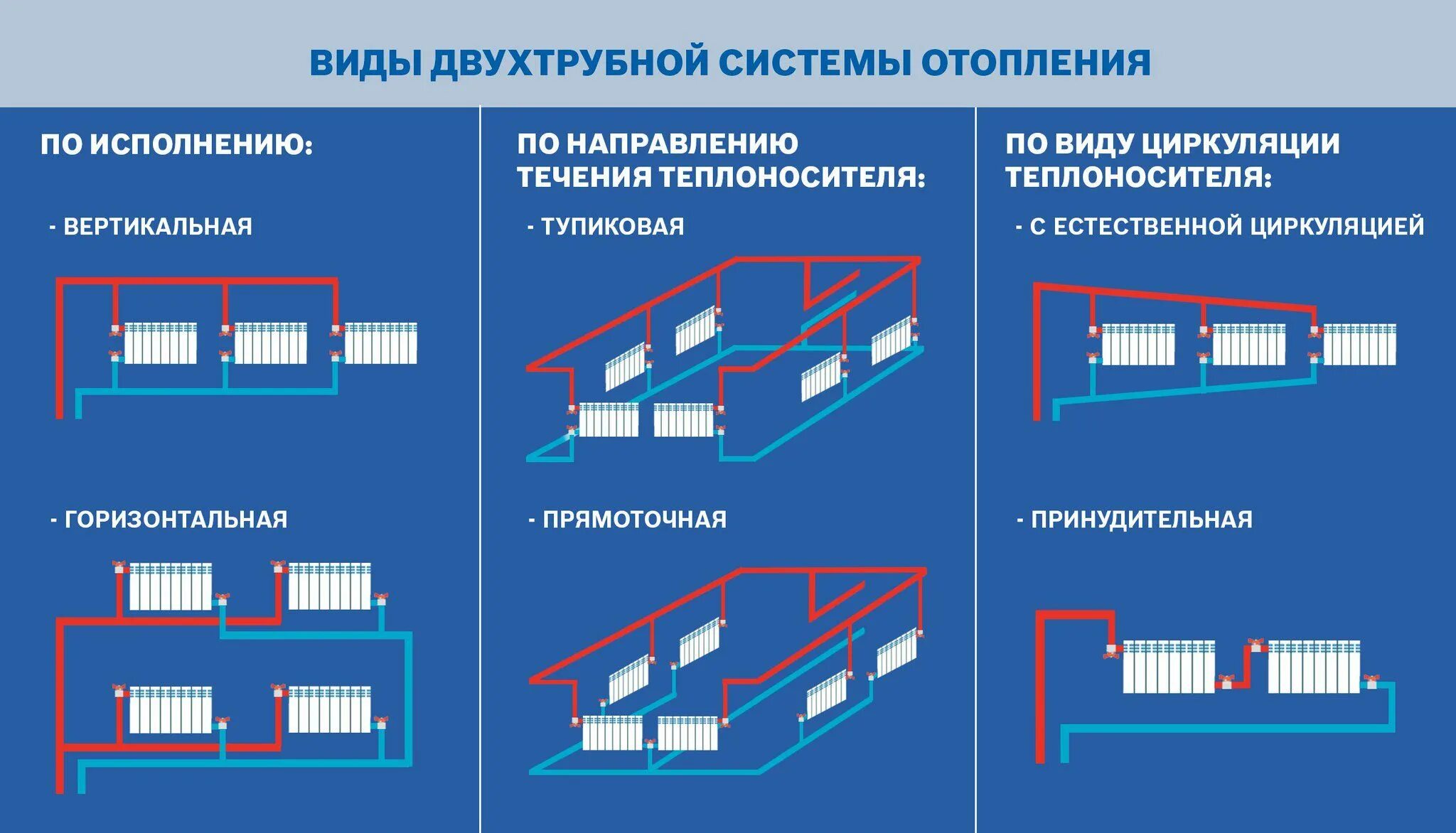 ВИДЫ ДВУХТРУБНОЙ СИСТЕМЫ ОТОПЛЕНИЯ

ПО ИСПОЛНЕНИЮ:

- ВЕРТИКАЛЬНАЯ

- ГОРИЗОНТАЛЬНАЯ

ПО НАПРАВЛЕНИЮ ТЕЧЕНИЯ ТЕПЛОНОСИТЕЛЯ:

- ТУПИКОВАЯ

- ПРЯМОТОЧНАЯ

ПО ВИДУ ЦИРКУЛЯЦИИ ТЕПЛОНОСИТЕЛЯ:

- С ЕСТЕСТВЕННОЙ ЦИРКУЛЯЦИЕЙ

- ПРИНУДИТЕЛЬНАЯ