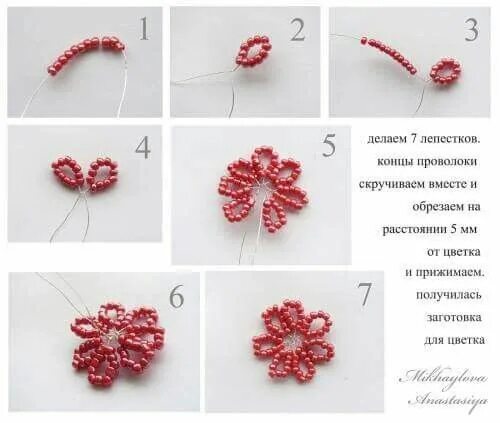 1

2

3

4

5

делаем 7 лепестков. концы проволоки скручиваем вместе и обрезаем на расстоянии 5 мм от цветка и прижимаем. получилась заготовка для цветка

6

7

Mikhaylova Anastasiya