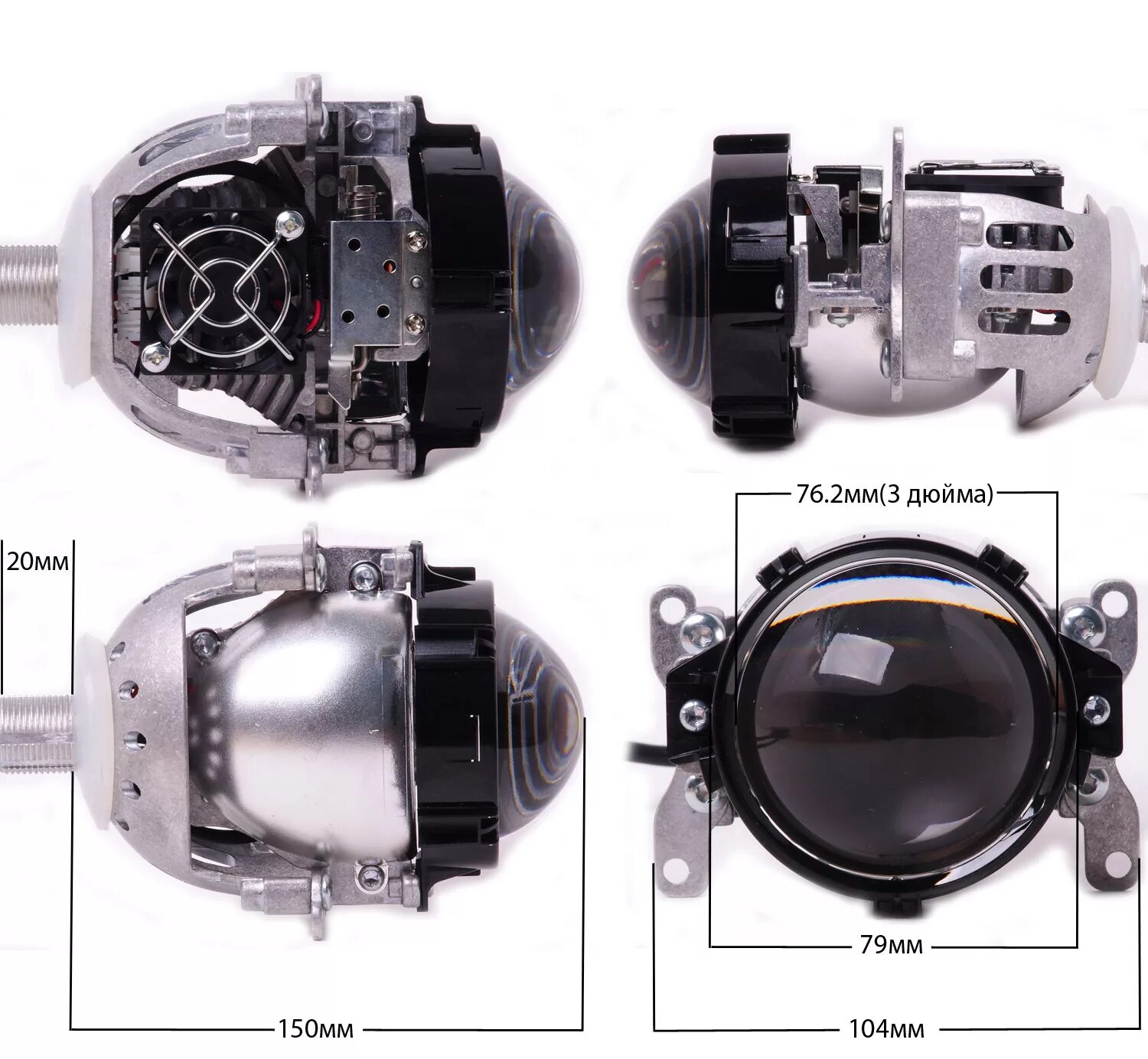 76.2мм(3 дюйма)

20мм

79мм

150мм

104мм