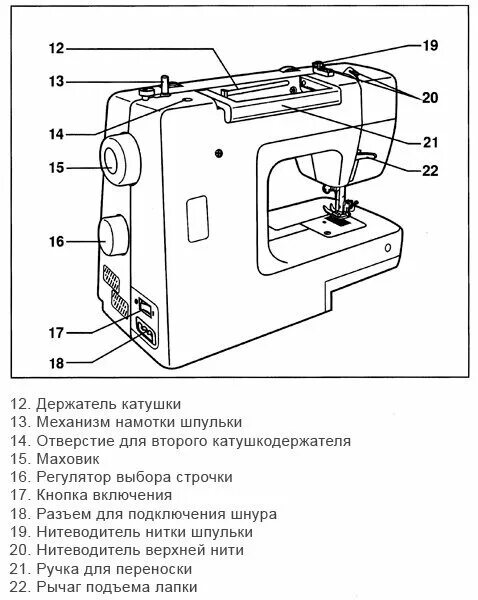 12
13
14
15
16
17
18
19
20
21
22

12. Держатель катушки
13. Механизм намотки шпульки
14. Отверстие для второго катушкодержателя
15. Маховик
16. Регулятор выбора строчки
17. Кнопка включения
18. Разъем для подключения шнура
19. Нитеводитель нитки шпульки
20. Нитеводитель верхней нити
21. Ручка для переноски
22. Рычаг подъема лапки