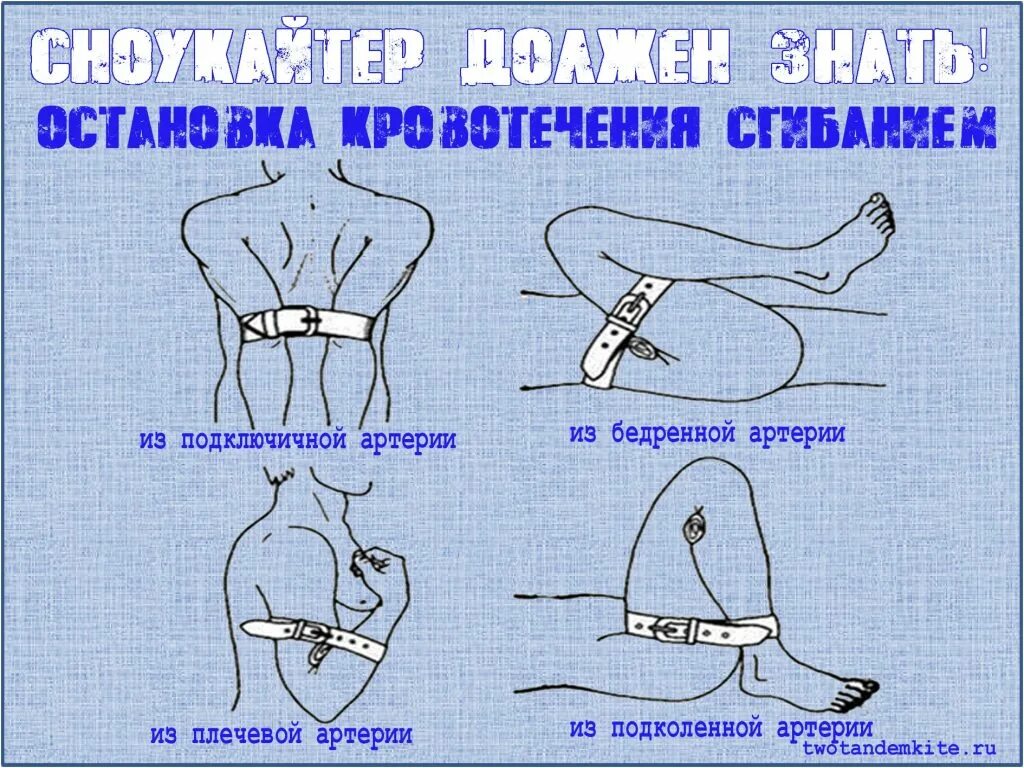 СНОУКАЙТЕР ДОЛЖЕН ЗНАТЬ!
ОСТАНОВКА КРОВОТЕЧЕНИЯ СГИБАНИЕМ

из подключичной артерии

из бедренной артерии

из плечевой артерии

из подколенной артерии

twotandemkite.ru