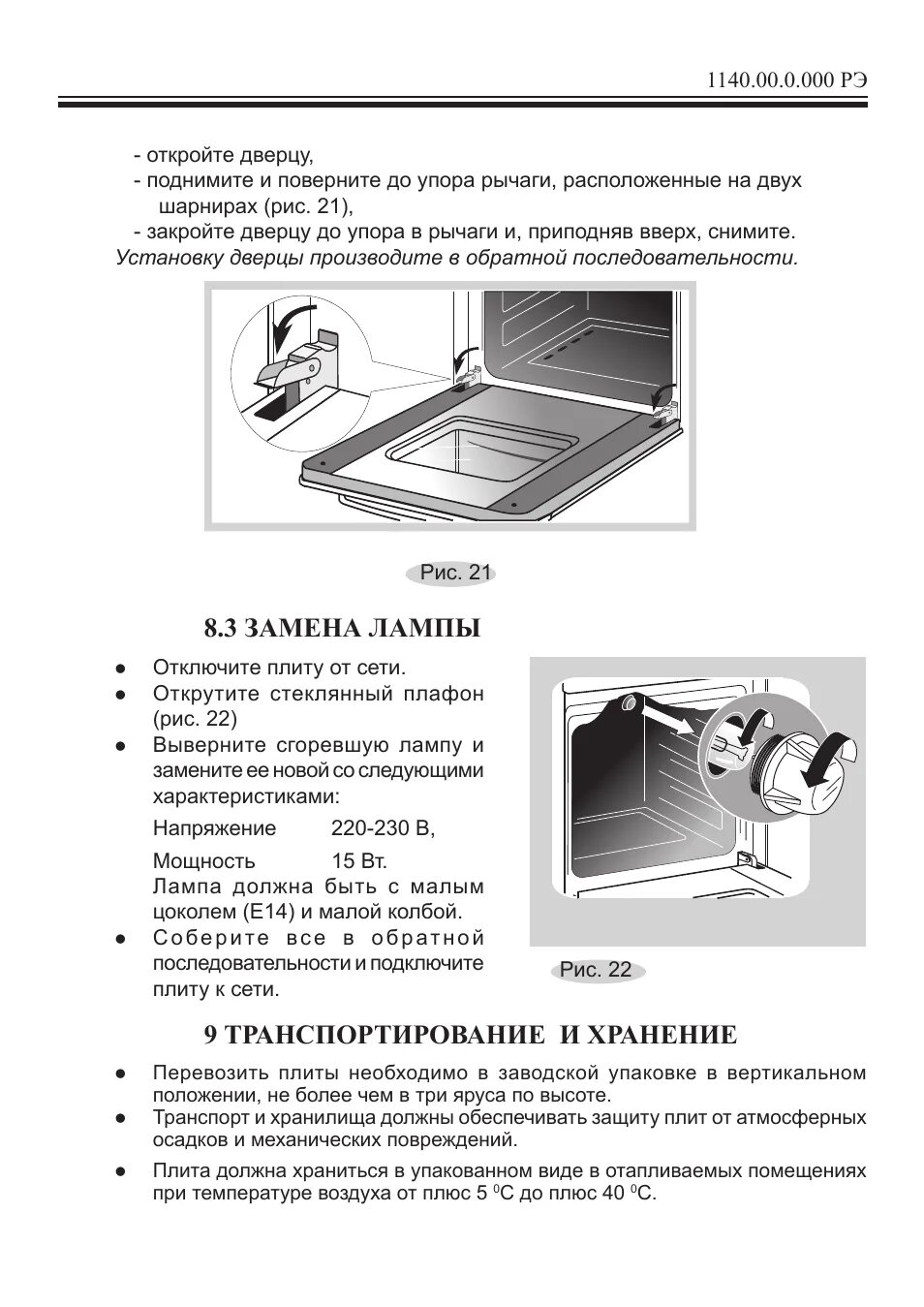 1140.00.0.000 РЭ

- откройте дверцу,
- поднимите и поверните до упора рычаги, расположенные на двух шарнирах (рис. 21),
- закройте дверцу до упора в рычаги и, приподняв вверх, снимите.
Установку дверцы производите в обратной последовательности.

Рис. 21

8.3 ЗАМЕНА ЛАМПЫ

● Отключите плиту от сети.
● Открутите стеклянный плафон (рис. 22)
● Выверните сгоревшую лампу и замените ее новой со следующими характеристиками:
Напряжение 220-230 В,
Мощность 15 Вт.
Лампа должна быть с малым цоколем (Е14) и малой колбой.
● Соберите все в обратной последовательности и подключите плиту к сети.

Рис. 22

9 ТРАНСПОРТИРОВАНИЕ И ХРАНЕНИЕ

● Перевозить плиты необходимо в заводской упаковке в вертикальном положении, не более чем в три яруса по высоте.
● Транспорт и хранилища должны обеспечивать защиту плит от атмосферных осадков и механических повреждений.
● Плита должна храниться в упакованном виде в отапливаемых помещениях при температуре воздуха от плюс 5 $^0$С до плюс 40 $^0$С.