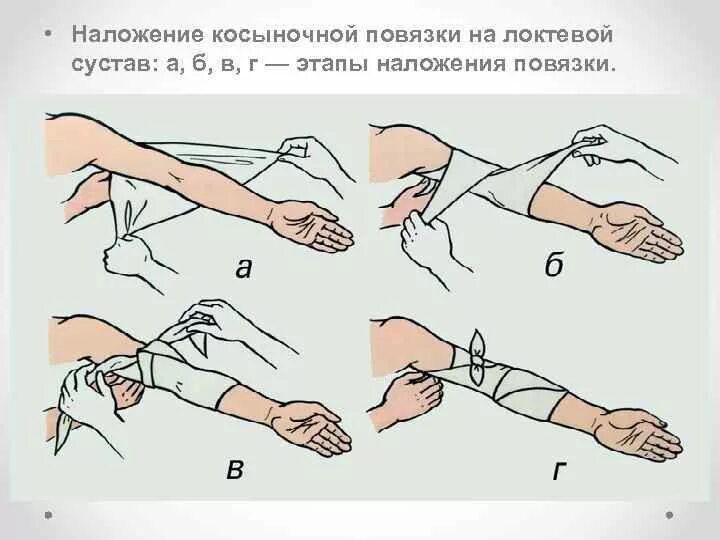 • Наложение косыночной повязки на локтевой сустав: а, б, в, г — этапы наложения повязки.

а

б

в

г