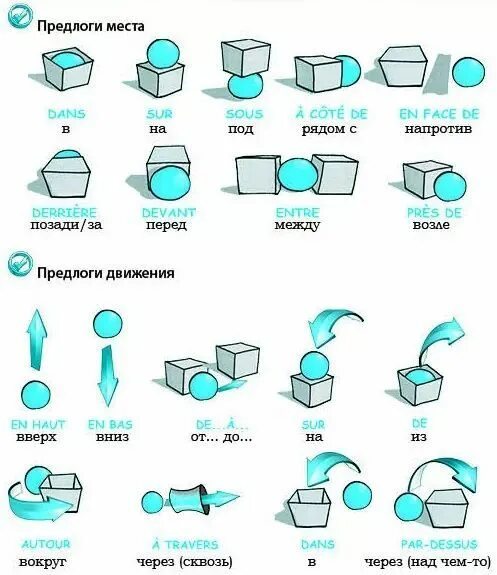 Предлоги места

DANS
в

SUR
на

SOUS
под

À CÔTÉ DE
рядом с

EN FACE DE
напротив

DERRIÈRE
позади/за

DEVANT
перед

ENTRE
между

PRÈS DE
возле

Предлоги движения

EN HAUT
вверх

EN BAS
вниз

DE...À...
от... до...

SUR
на

DE
из

AUTOUR
вокруг

À TRAVERS
через (сквозь)

DANS
в

PAR-DESSUS
через (над чем-то)