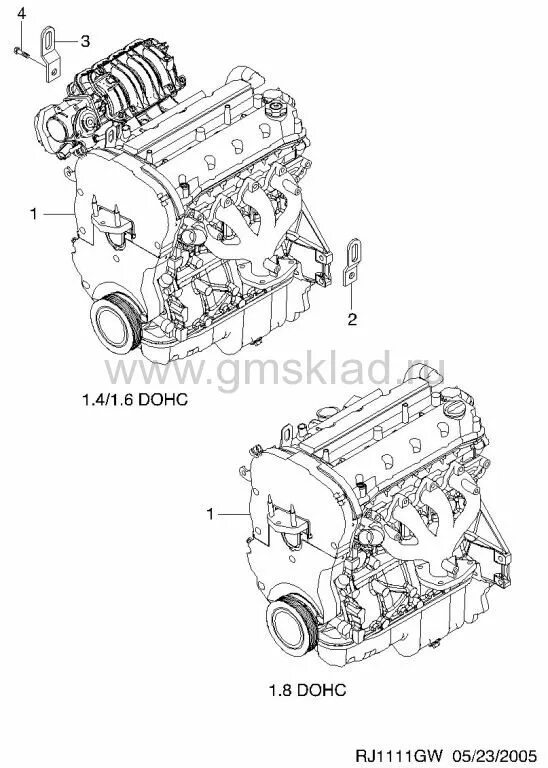 4
3
1
2
www.gmsklad.ru
1.4/1.6 DOHC
1
1.8 DOHC
RJ1111GW 05/23/2005