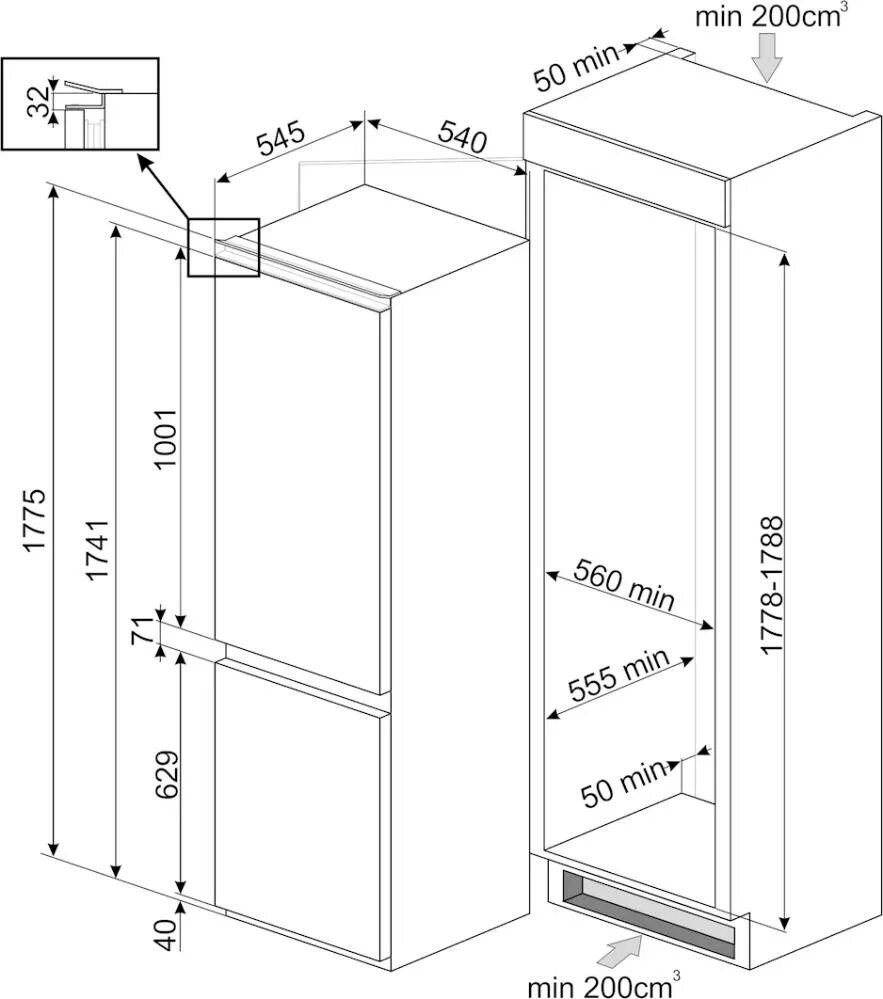 min 200cm$^3$

50 min

32

545

540

1775

1741

1001

71

629

40

560 min

555 min

50 min

1778-1788

min 200cm$^3$