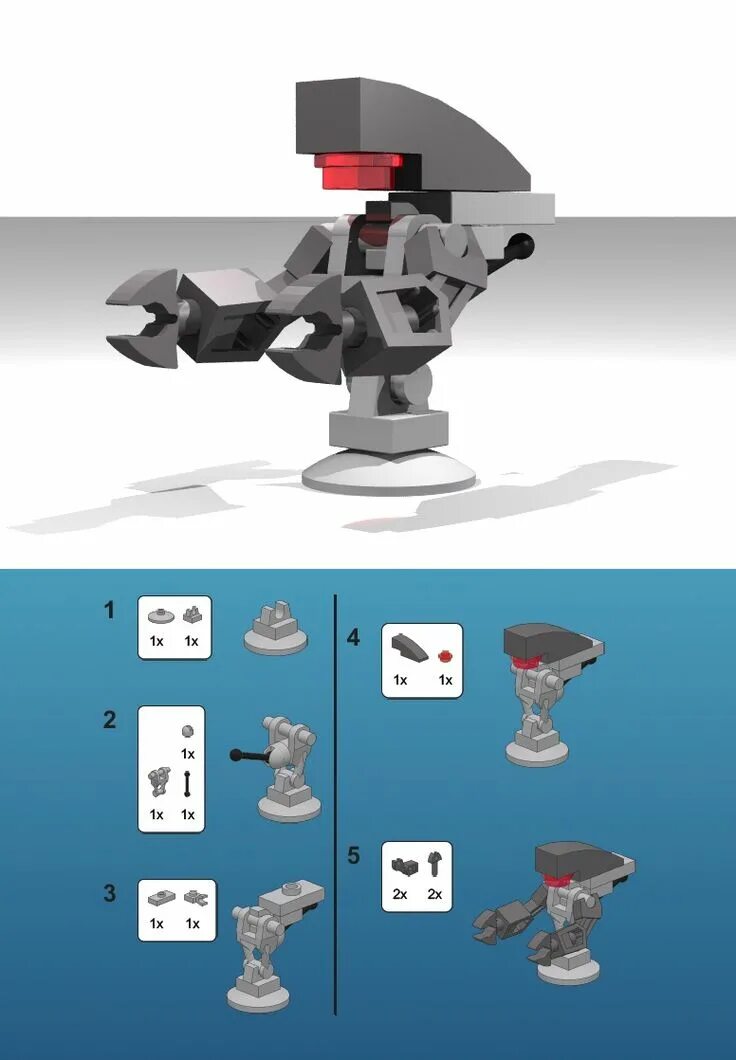 1
1x 1x

2
1x
1x 1x

3
1x 1x

4
1x 1x

5
2x 2x