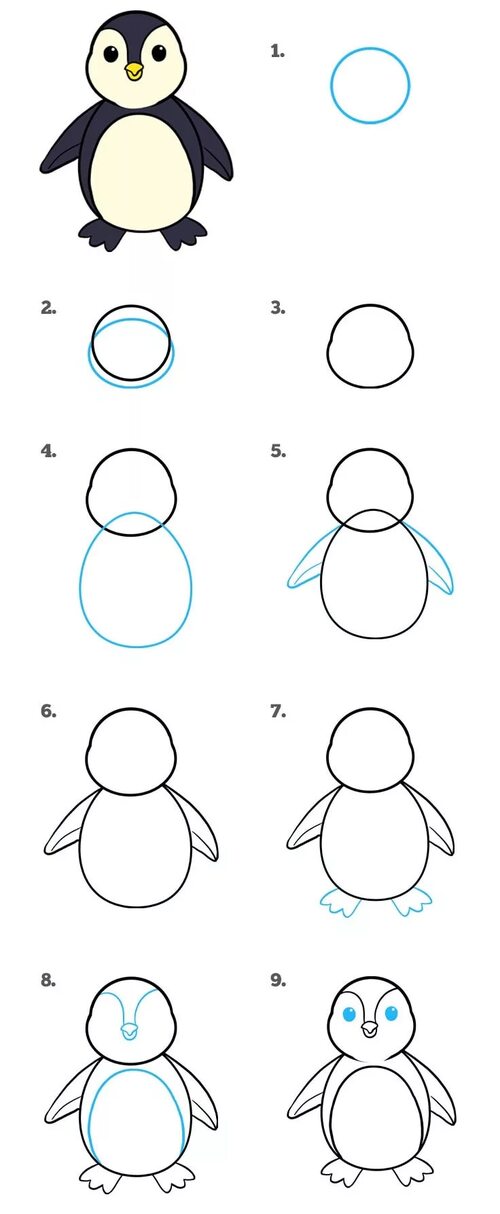 1.

2.

3.

4.

5.

6.

7.

8.

9.