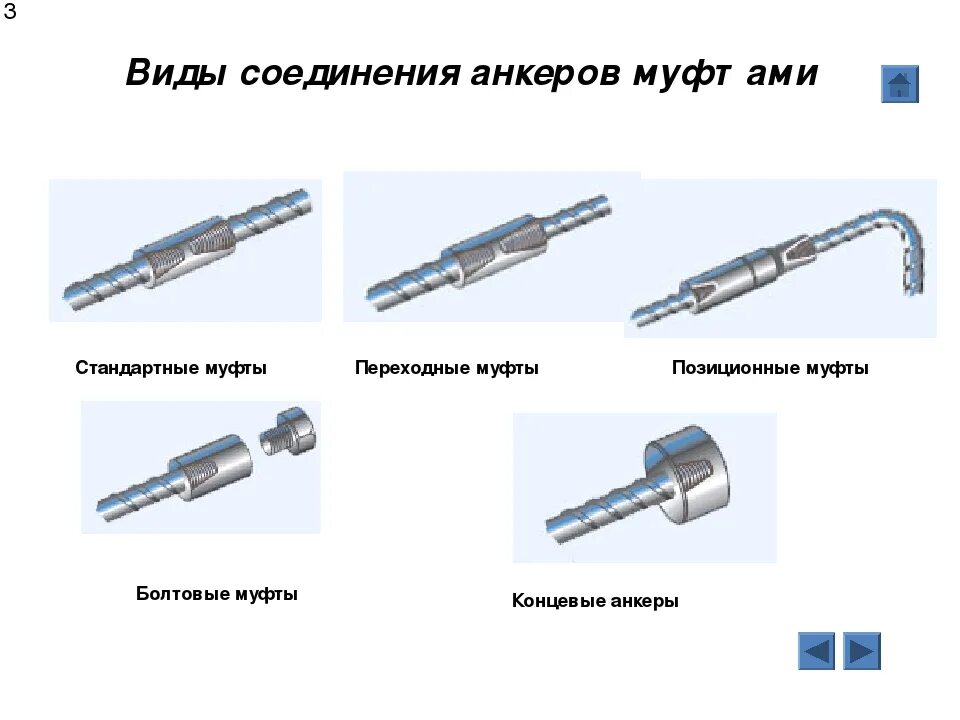 3

Виды соединения анкеров муфт ами

Стандартные муфты

Переходные муфты

Позиционные муфты

Болтовые муфты

Концевые анкеры