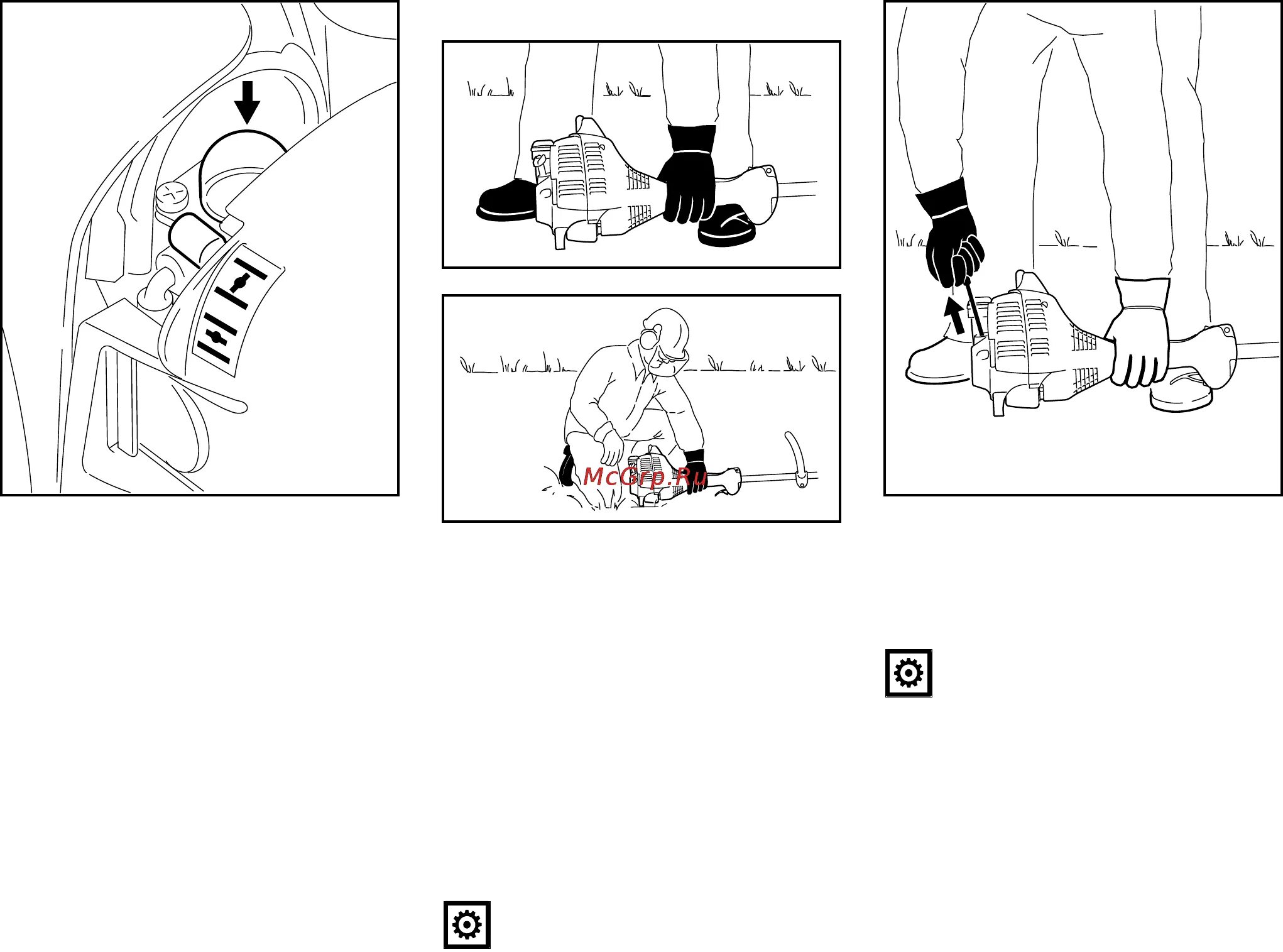 McGrp.Ru