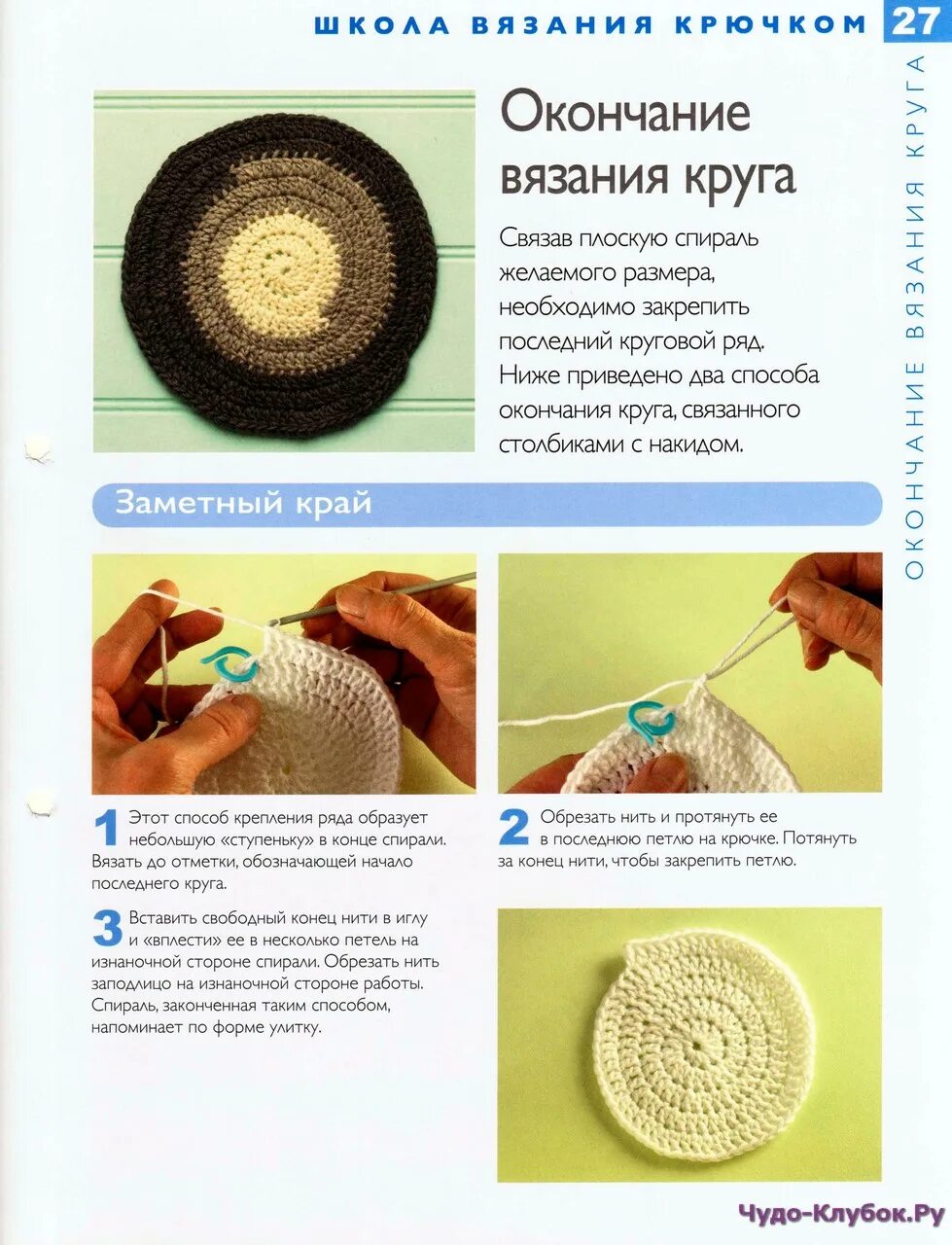 ШКОЛА ВЯЗАНИЯ КРЮЧКОМ 27

ОКОНЧАНИЕ ВЯЗАНИЯ КРУГА

Окончание вязания круга

Связав плоскую спираль желаемого размера, необходимо закрепить последний круговой ряд. Ниже приведено два способа окончания круга, связанного столбиками с накидом.

Заметный край

1 Этот способ крепления ряда образует небольшую «ступеньку» в конце спирали. Вязать до отметки, обозначающей начало последнего круга.

2 Обрезать нить и протянуть ее в последнюю петлю на крючке. Потянуть за конец нити, чтобы закрепить петлю.

3 Вставить свободный конец нити в иглу и «вплести» ее в несколько петель на изнаночной стороне спирали. Обрезать нить заподлицо на изнаночной стороне работы. Спираль, законченная таким способом, напоминает по форме улитку.

Чудо-Клубок.Ру