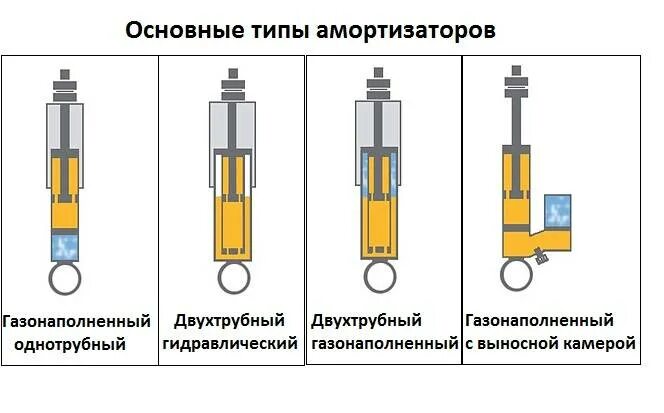 Основные типы амортизаторов

Газонаполненный однотрубный

Двухтрубный гидравлический

Двухтрубный газонаполненный

Газонаполненный с выносной камерой