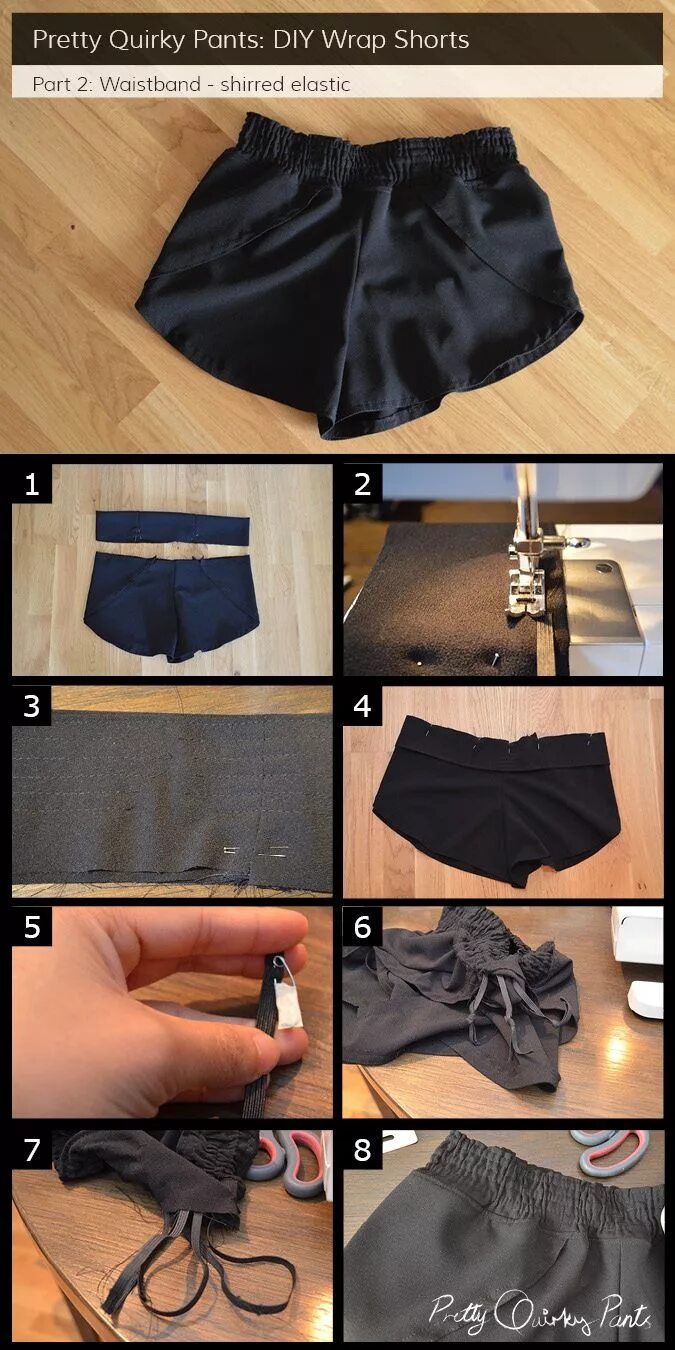 Pretty Quirky Pants: DIY Wrap Shorts

Part 2: Waistband - shirred elastic

1

2

3

4

5

6

7

8

Pretty Quirky Pants